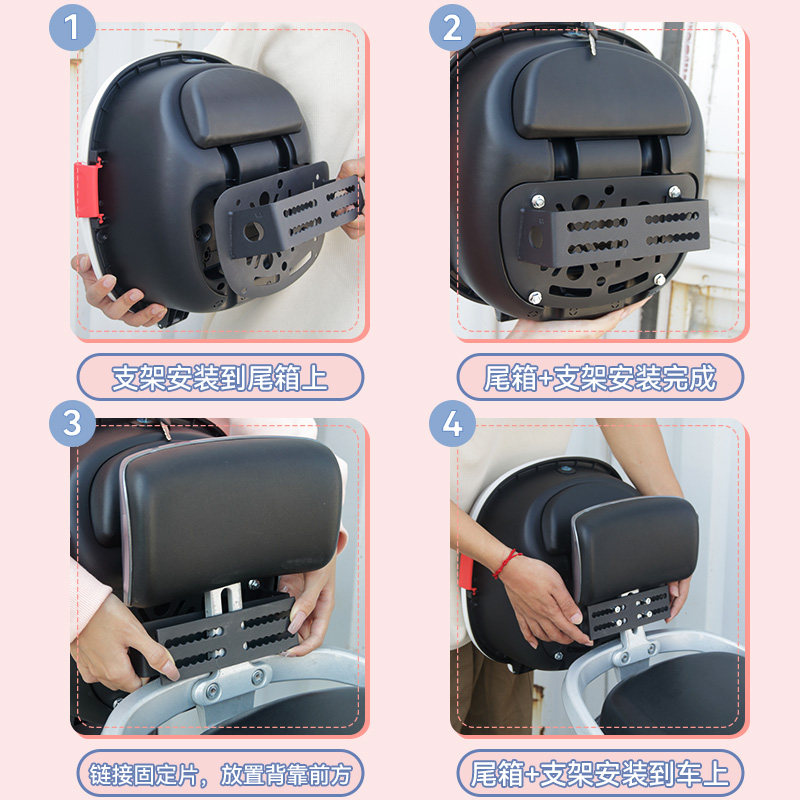 1

支架安装到尾箱上

2

尾箱+支架安装完成

3

链接固定片，放置背靠前方

4

尾箱+支架安装到车上