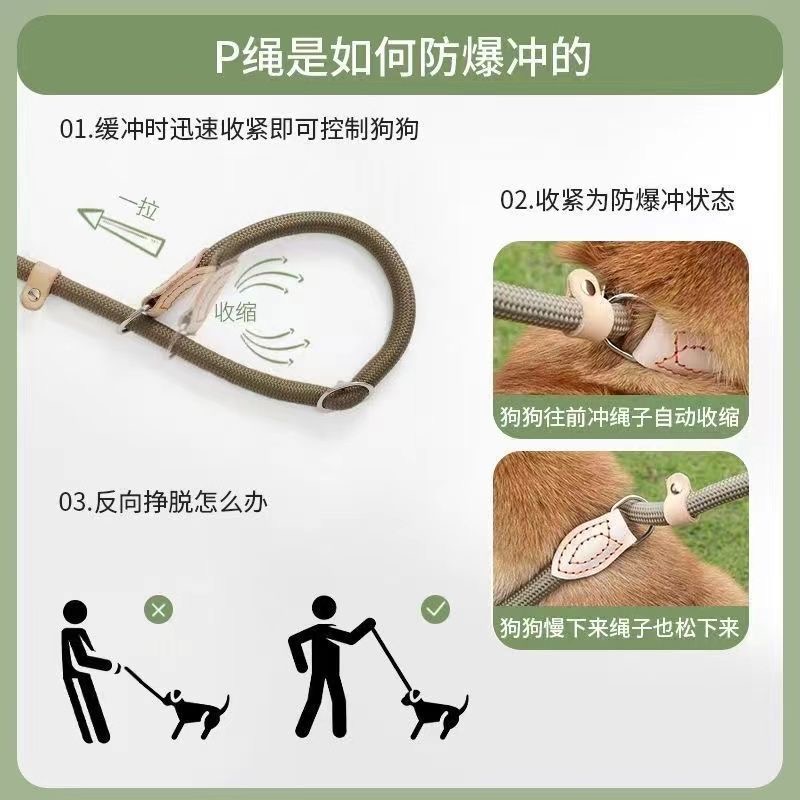 P绳是如何防爆冲的

01.缓冲时迅速收紧即可控制狗狗

一拉

收缩

02.收紧为防爆冲状态

狗狗往前冲绳子自动收缩

狗狗慢下来绳子也松下来

03.反向挣脱怎么办