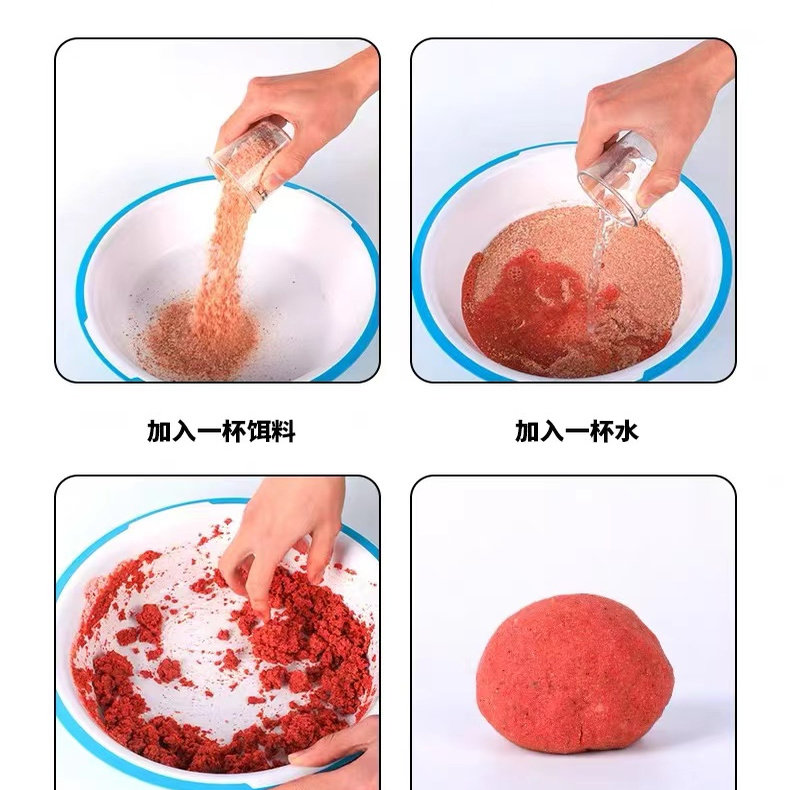 加入一杯饵料

加入一杯水