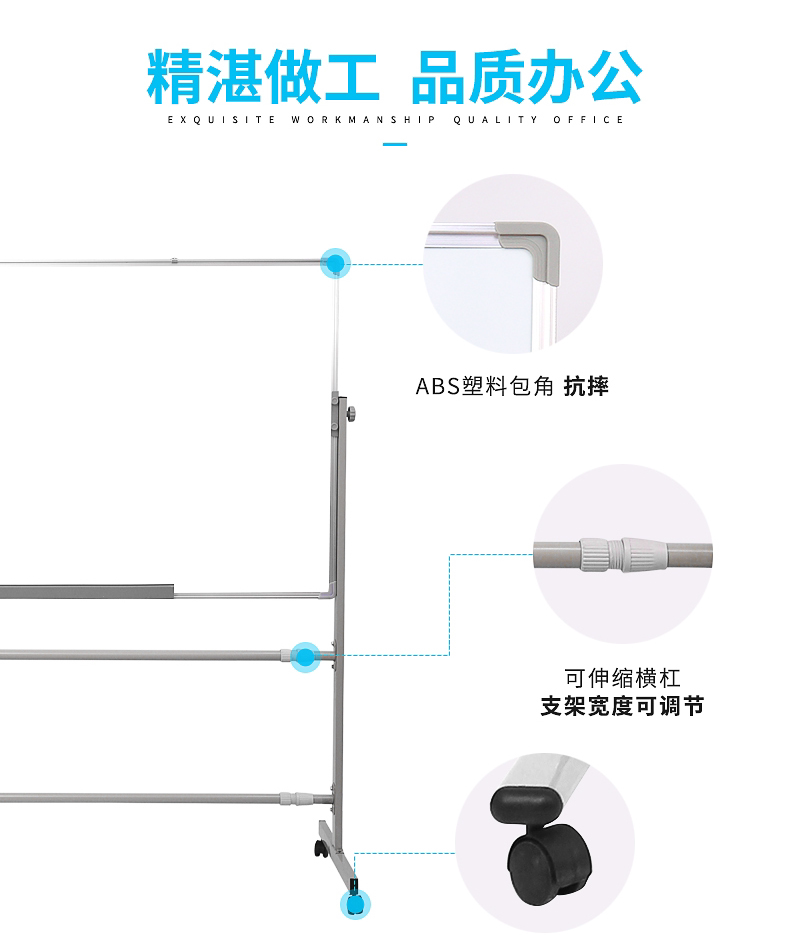 精湛做工 品质办公

EXQUISITE WORKMANSHIP QUALITY OFFICE

ABS塑料包角 抗摔

可伸缩横杠
支架宽度可调节