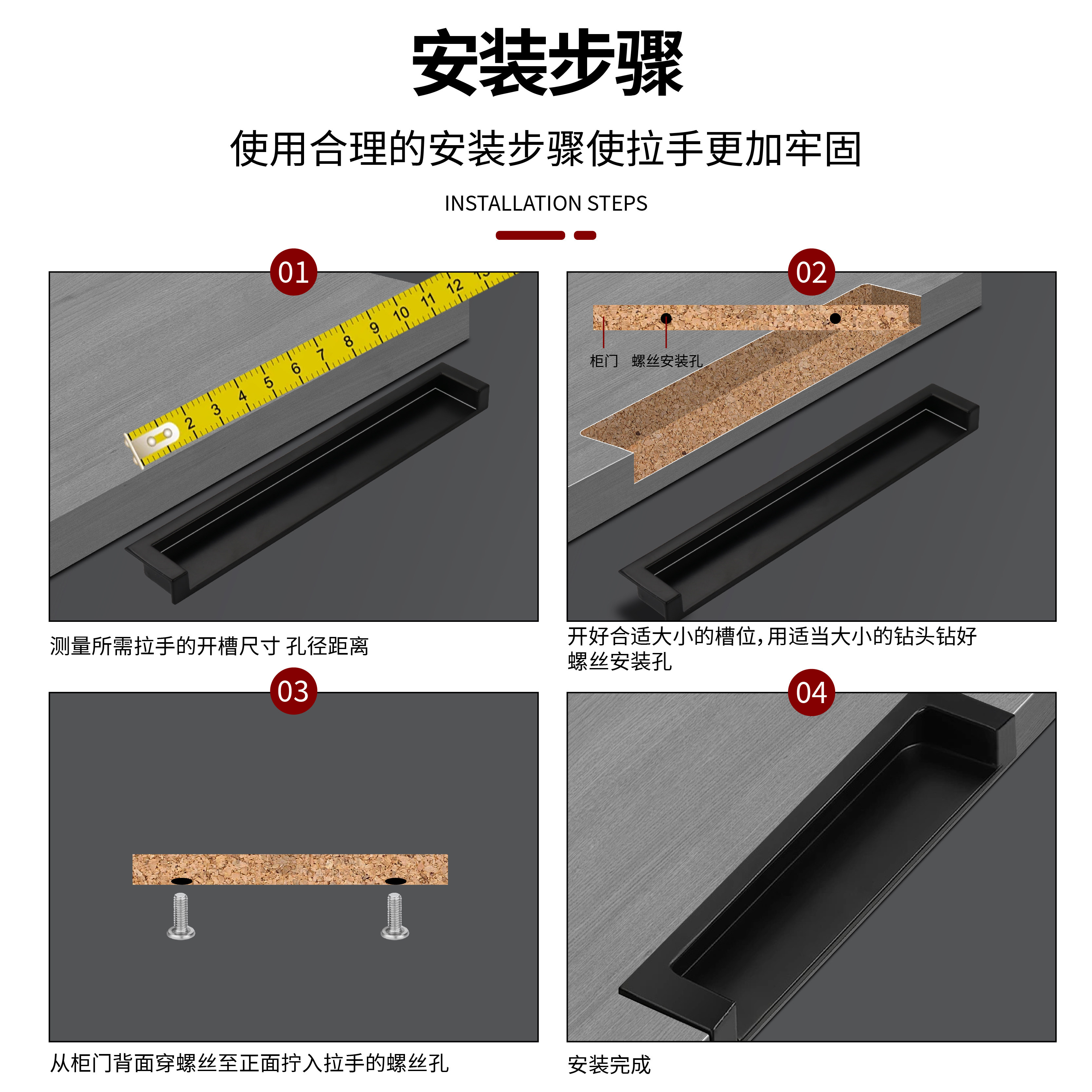 安装步骤

使用合理的安装步骤使拉手更加牢固

INSTALLATION STEPS

01

2 3 4 5 6 7 8 9 10 11 12

测量所需拉手的开槽尺寸 孔径距离

02

柜门 螺丝安装孔

开好合适大小的槽位，用适当大小的钻头钻好螺丝安装孔

03

从柜门背面穿螺丝至正面拧入拉手的螺丝孔

04

安装完成