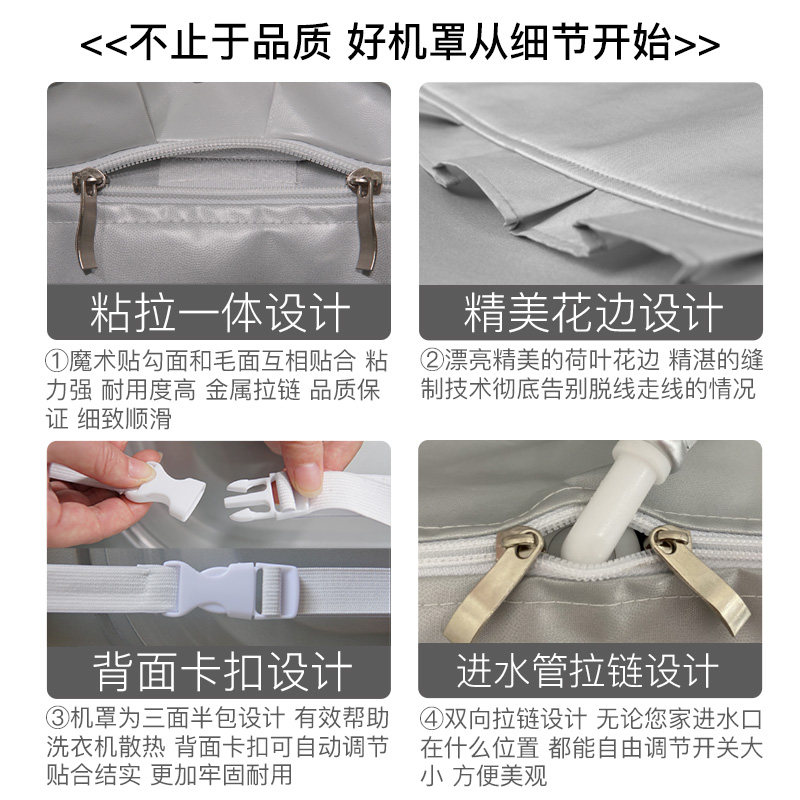 <<不止于品质 好机罩从细节开始>>

粘拉一体设计

①魔术贴勾面和毛面互相贴合 粘力强 耐用度高 金属拉链 品质保证 细致顺滑

精美花边设计

②漂亮精美的荷叶花边 精湛的缝制技术彻底告别脱线走线的情况

背面卡扣设计

③机罩为三面半包设计 有效帮助洗衣机散热 背面卡扣可自动调节贴合结实 更加牢固耐用

进水管拉链设计

④双向拉链设计 无论您家进水口在什么位置 都能自由调节开关大小 方便美观