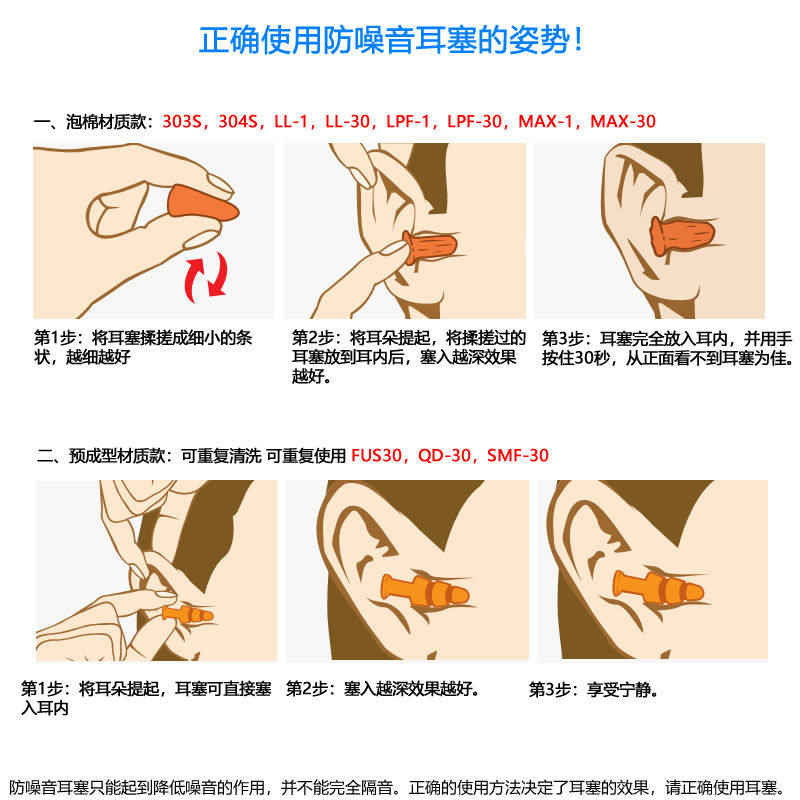 正确使用防噪音耳塞的姿势！

一、泡棉材质款：303S，304S，LL-1，LL-30，LPF-1，LPF-30，MAX-1，MAX-30

第1步：将耳塞揉搓成细小的条状，越细越好

第2步：将耳朵提起，将揉搓过的耳塞放到耳内后，塞入越深效果越好。

第3步：耳塞完全放入耳内，并用手按住30秒，从正面看不到耳塞为佳。

二、预成型材质款：可重复清洗 可重复使用 FUS30，QD-30，SMF-30

第1步：将耳朵提起，耳塞可直接塞入耳内

第2步：塞入越深效果越好。

第3步：享受宁静。

防噪音耳塞只能起到降低噪音的作用，并不能完全隔音。正确的使用方法决定了耳塞的效果，请正确使用耳塞。