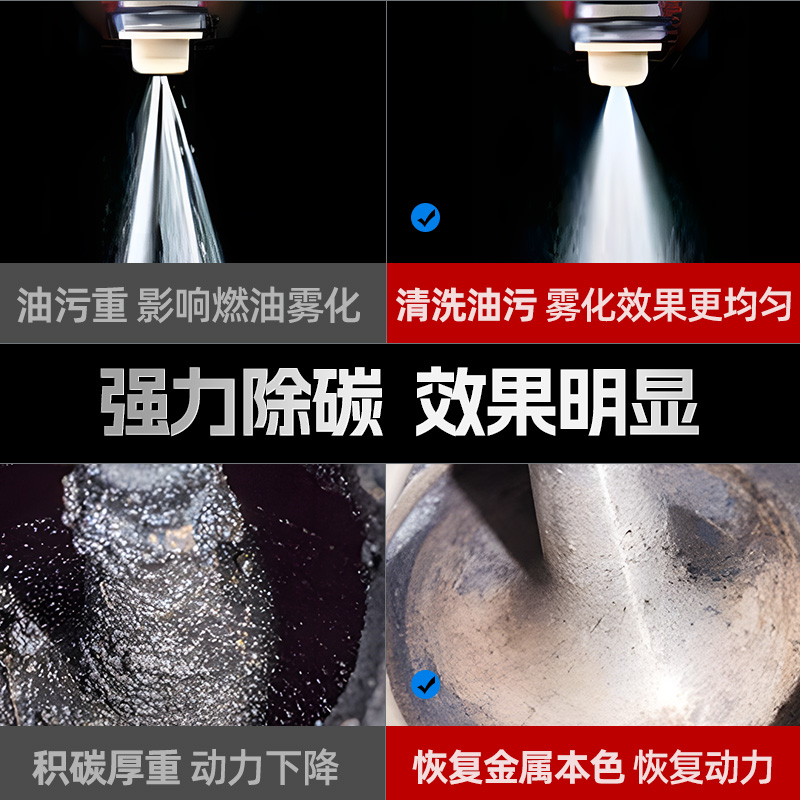 油污重 影响燃油雾化

清洗油污 雾化效果更均匀

强力除碳 效果明显

积碳厚重 动力下降

恢复金属本色 恢复动力