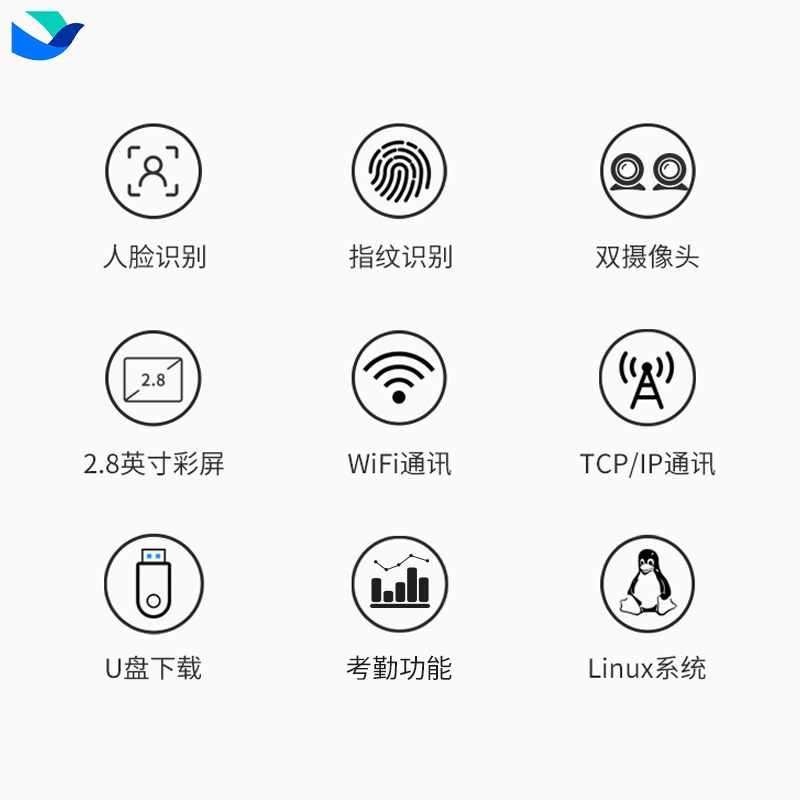 人脸识别

指纹识别

双摄像头

2.8

2.8英寸彩屏

WiFi通讯

TCP/IP通讯

U盘下载

考勤功能

Linux系统