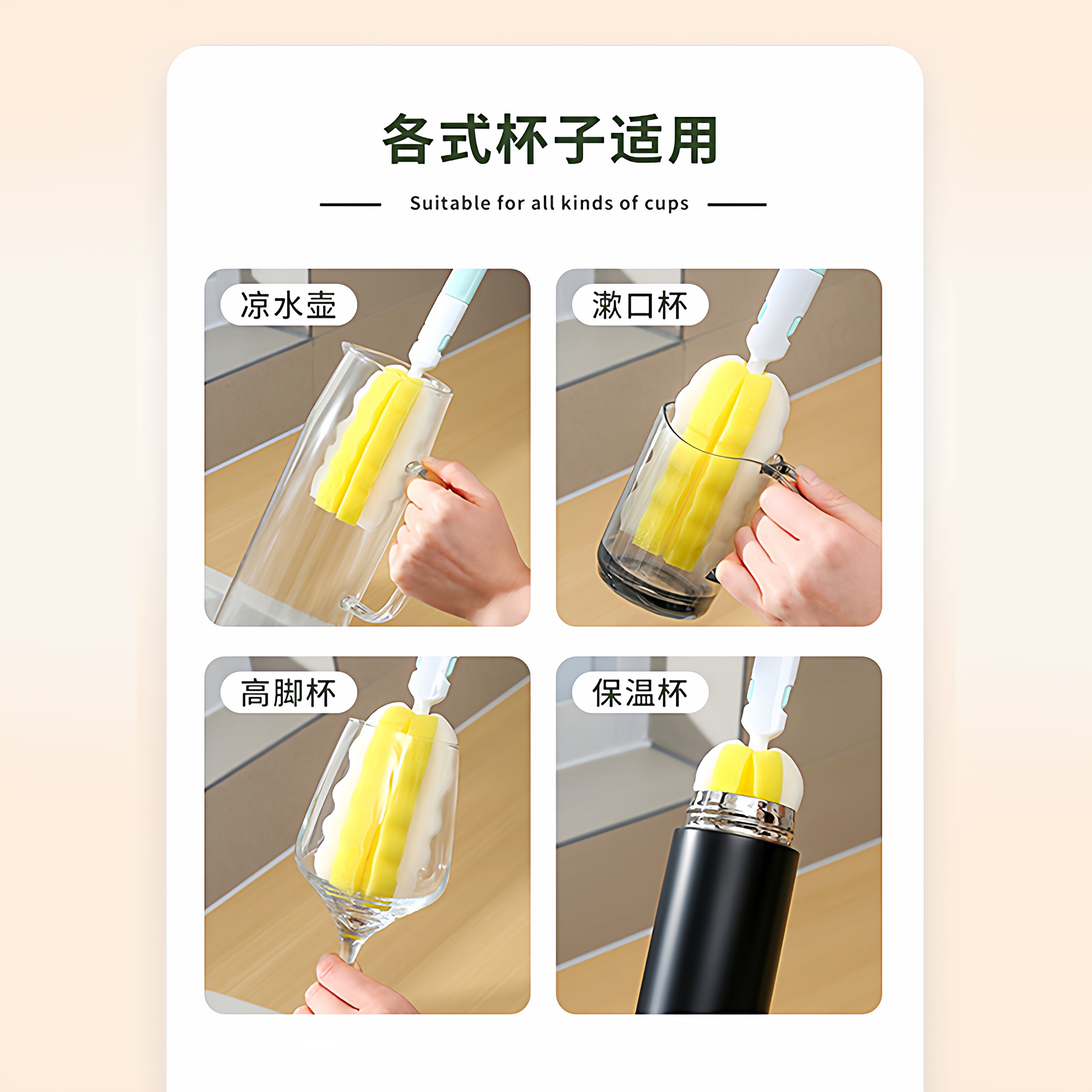 各式杯子适用

Suitable for all kinds of cups

凉水壶

漱口杯

高脚杯

保温杯