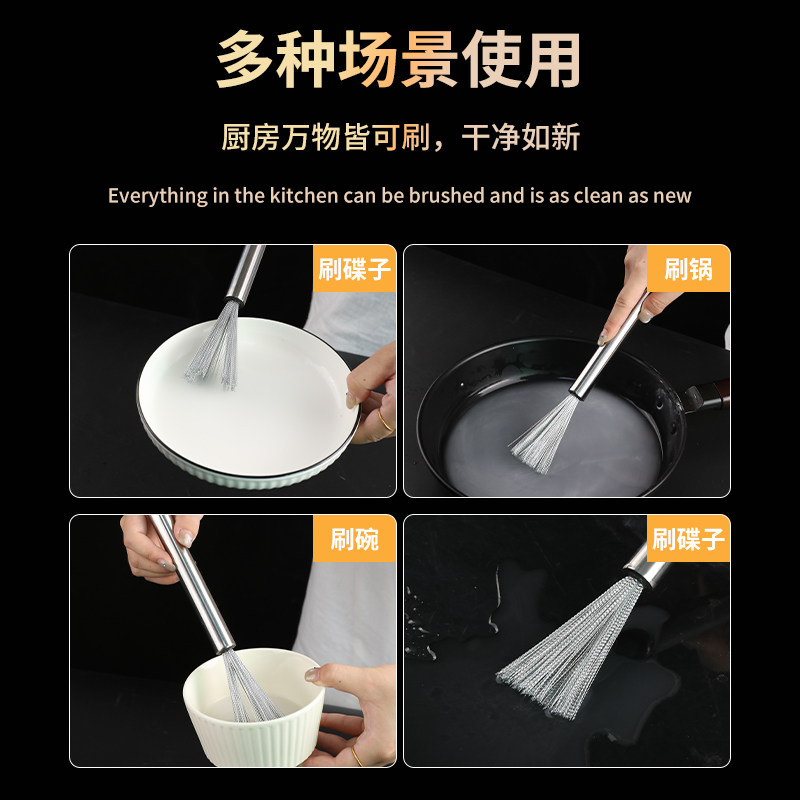 多种场景使用

厨房万物皆可刷，干净如新

Everything in the kitchen can be brushed and is as clean as new

刷碟子

刷锅

刷碗

刷碟子