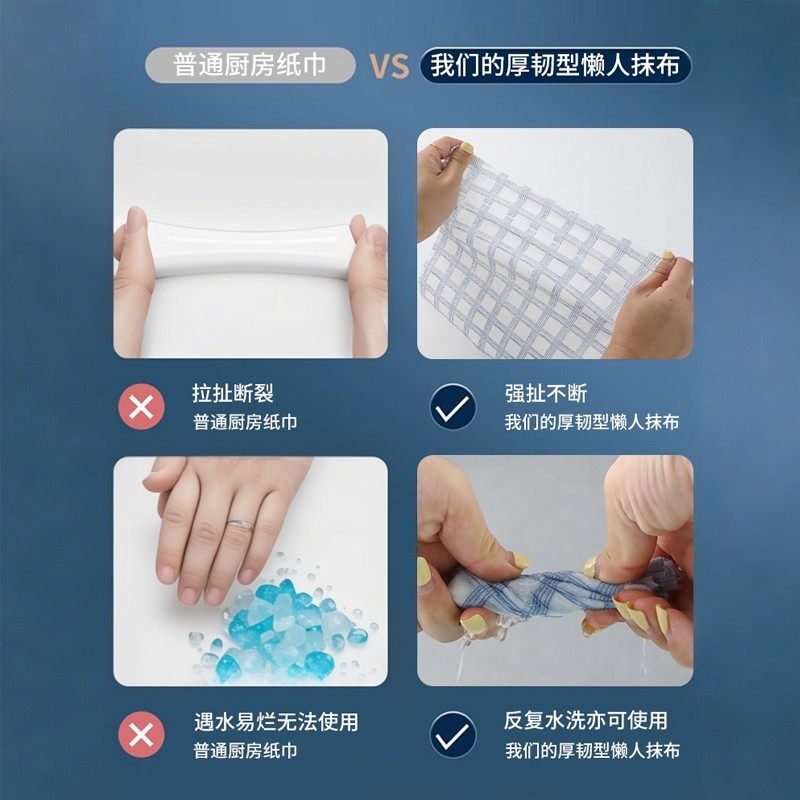 普通厨房纸巾 VS 我们的厚韧型懒人抹布

拉扯断裂
普通厨房纸巾

强扯不断
我们的厚韧型懒人抹布

遇水易烂无法使用
普通厨房纸巾

反复水洗亦可使用
我们的厚韧型懒人抹布