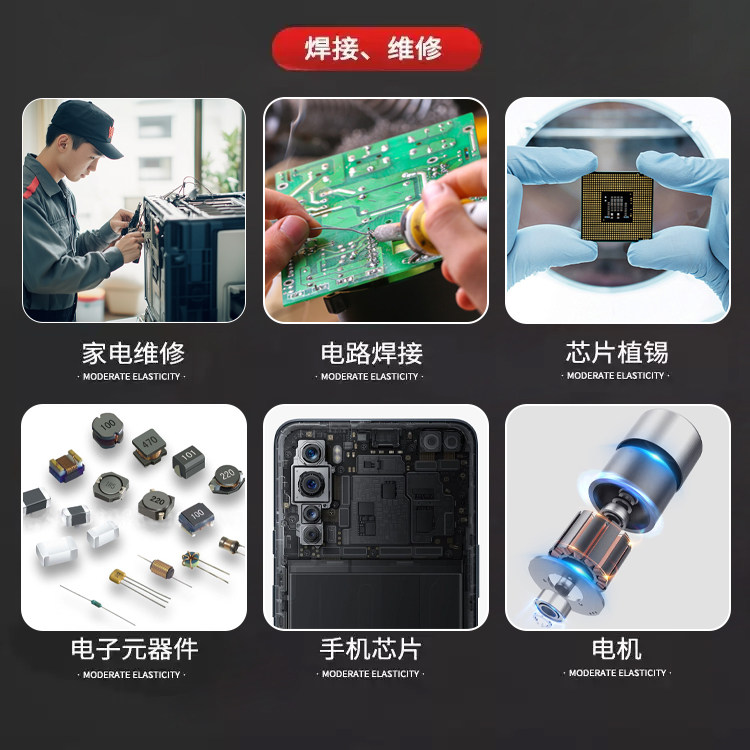 焊接、维修

家电维修
· MODERATE ELASTICITY ·

电路焊接
· MODERATE ELASTICITY ·

芯片植锡
· MODERATE ELASTICITY ·

100
470
101
220
220
100

电子元器件
· MODERATE ELASTICITY ·

手机芯片
· MODERATE ELASTICITY ·

电机
· MODERATE ELASTICITY ·