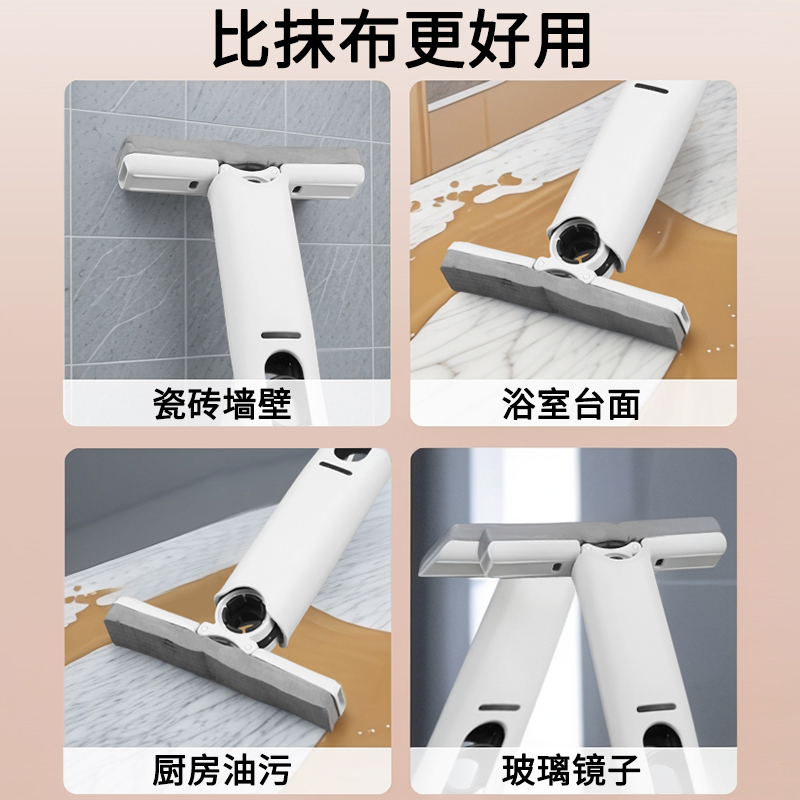 比抹布更好用

瓷砖墙壁

浴室台面

厨房油污

玻璃镜子