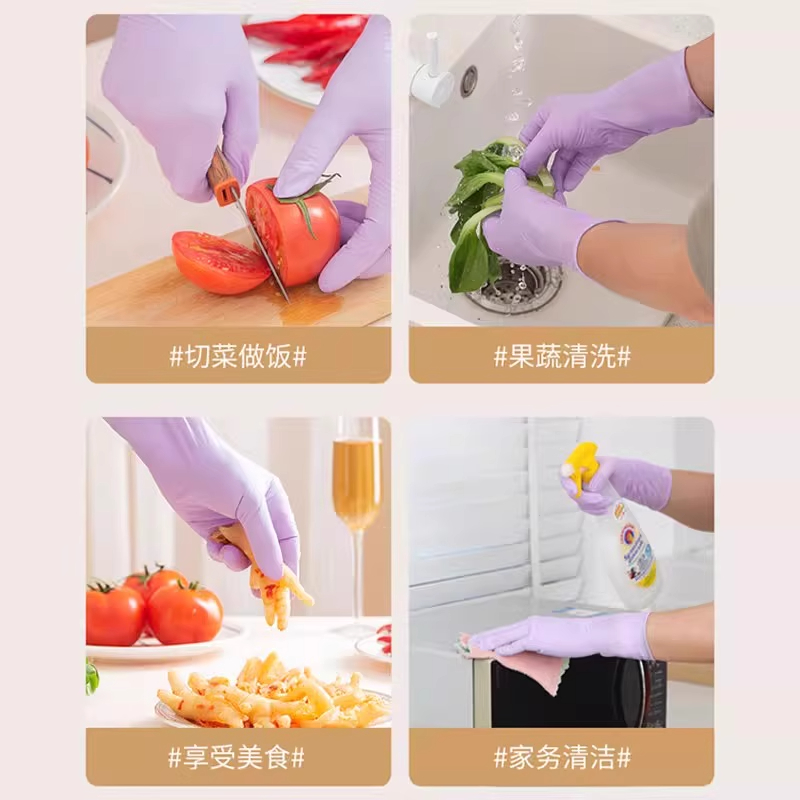 #切菜做饭#

#果蔬清洗#

#享受美食#

#家务清洁#