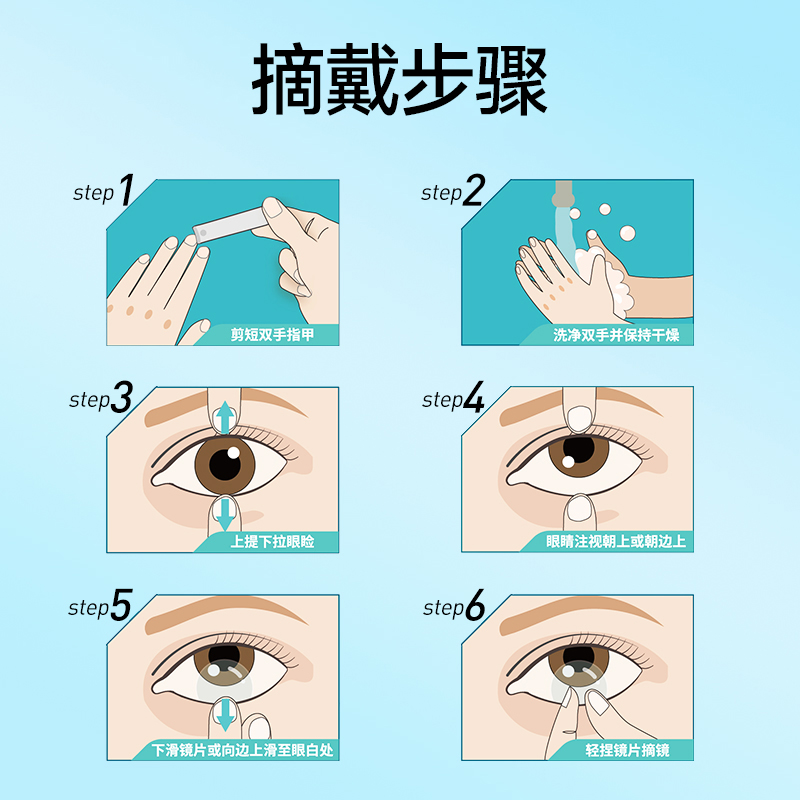 摘戴步骤

step1
剪短双手指甲

step2
洗净双手并保持干燥

step3
上提下拉眼睑

step4
眼睛注视朝上或朝边上

step5
下滑镜片或向边上滑至眼白处

step6
轻捏镜片摘镜