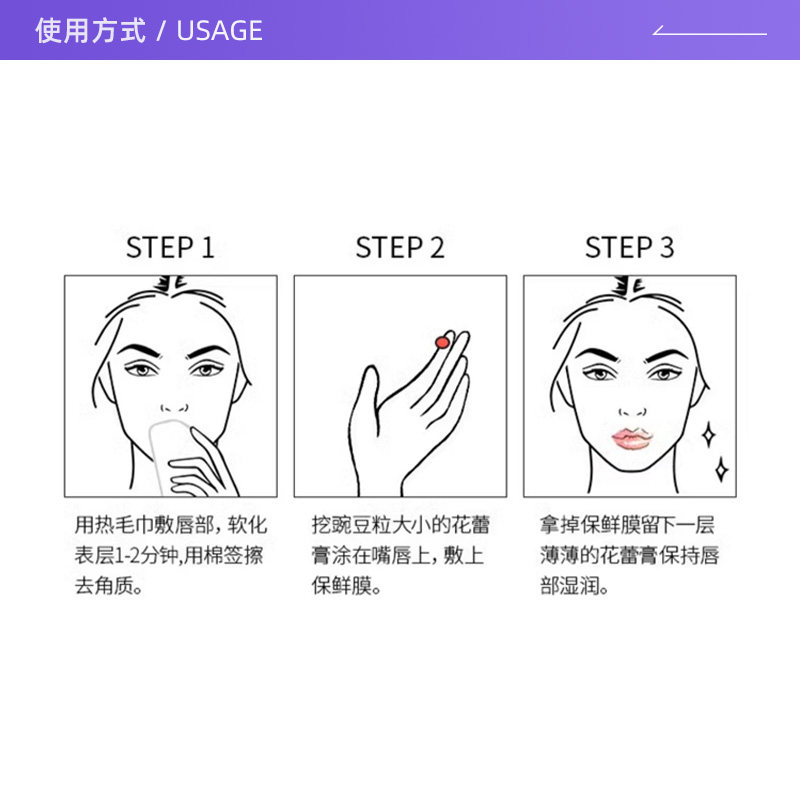 使用方式 / USAGE

STEP 1

用热毛巾敷唇部，软化表层1-2分钟,用棉签擦去角质。

STEP 2

挖豌豆粒大小的花蕾膏涂在嘴唇上，敷上保鲜膜。

STEP 3

拿掉保鲜膜留下一层薄薄的花蕾膏保持唇部湿润。