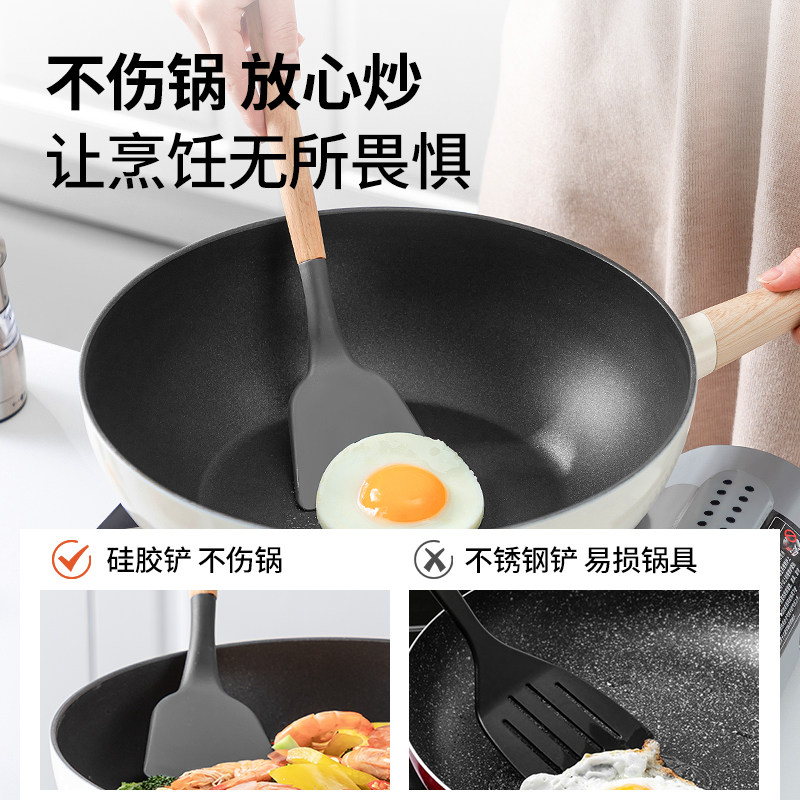 不伤锅 放心炒
让烹饪无所畏惧

硅胶铲 不伤锅

不锈钢铲 易损锅具