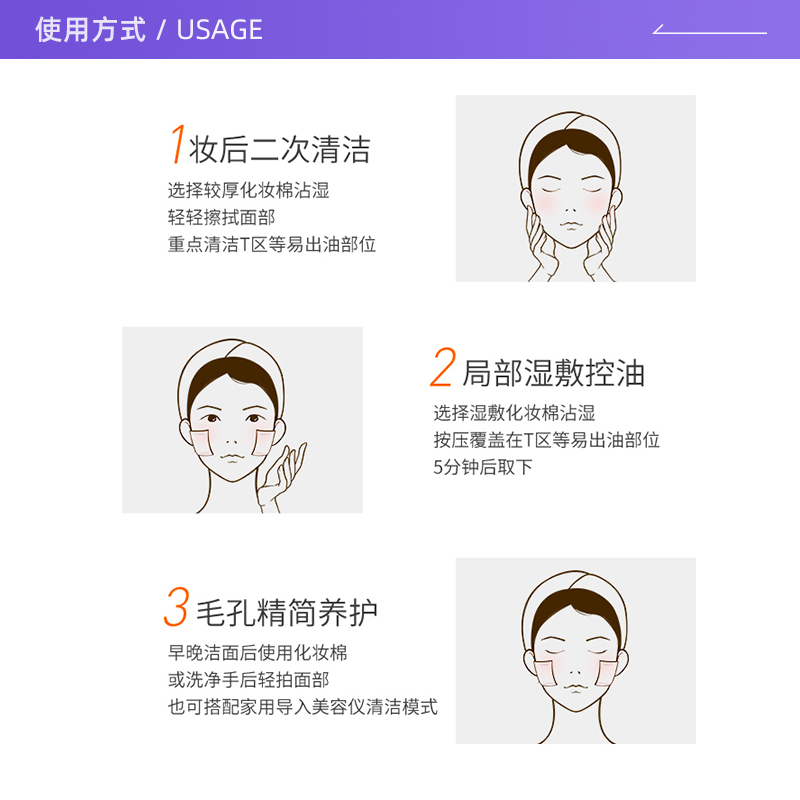 使用方式 / USAGE

1 妆后二次清洁
选择较厚化妆棉沾湿
轻轻擦拭面部
重点清洁T区等易出油部位

2 局部湿敷控油
选择湿敷化妆棉沾湿
按压覆盖在T区等易出油部位
5分钟后取下

3 毛孔精简养护
早晚洁面后使用化妆棉
或洗净手后轻拍面部
也可搭配家用导入美容仪清洁模式