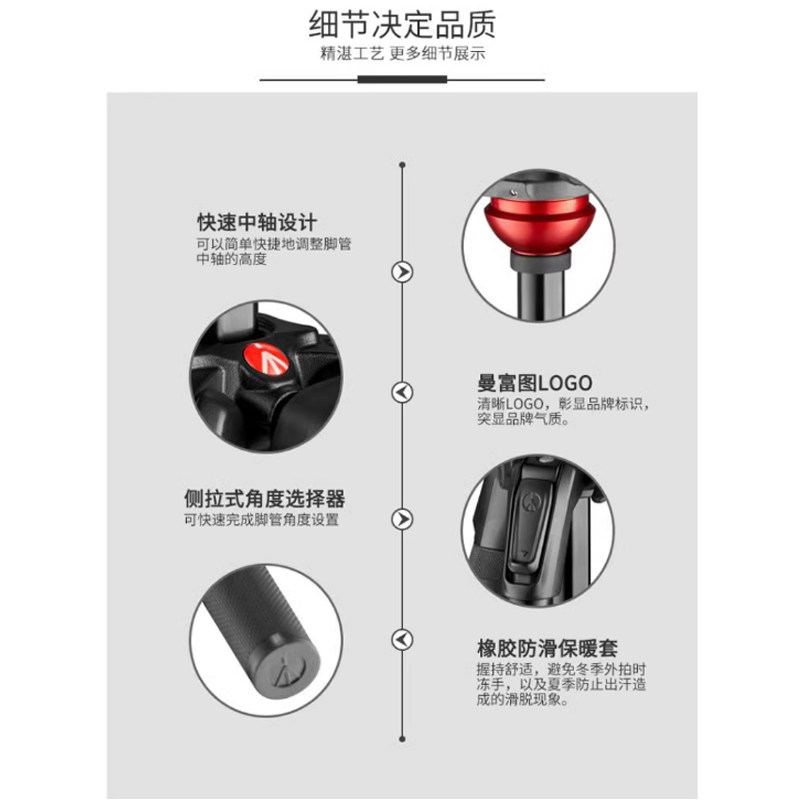 细节决定品质
精湛工艺 更多细节展示

快速中轴设计
可以简单快捷地调整脚管中轴的高度

曼富图LOGO
清晰LOGO，彰显品牌标识，突显品牌气质。

侧拉式角度选择器
可快速完成脚管角度设置

橡胶防滑保暖套
握持舒适，避免冬季外拍时冻手，以及夏季防止出汗造成的滑脱现象。