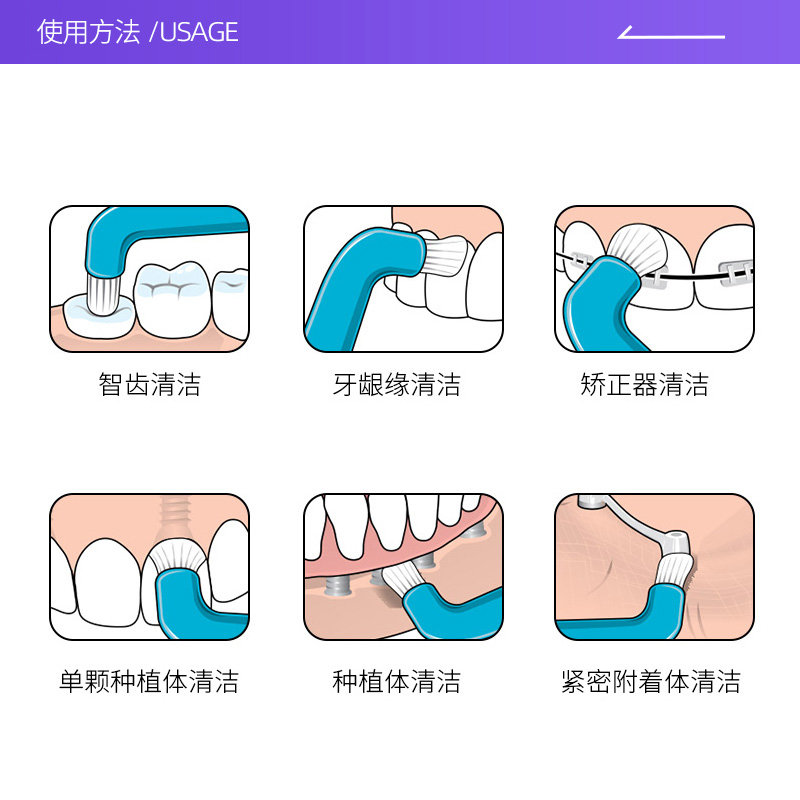 使用方法 /USAGE

智齿清洁

牙龈缘清洁

矫正器清洁

单颗种植体清洁

种植体清洁

紧密附着体清洁