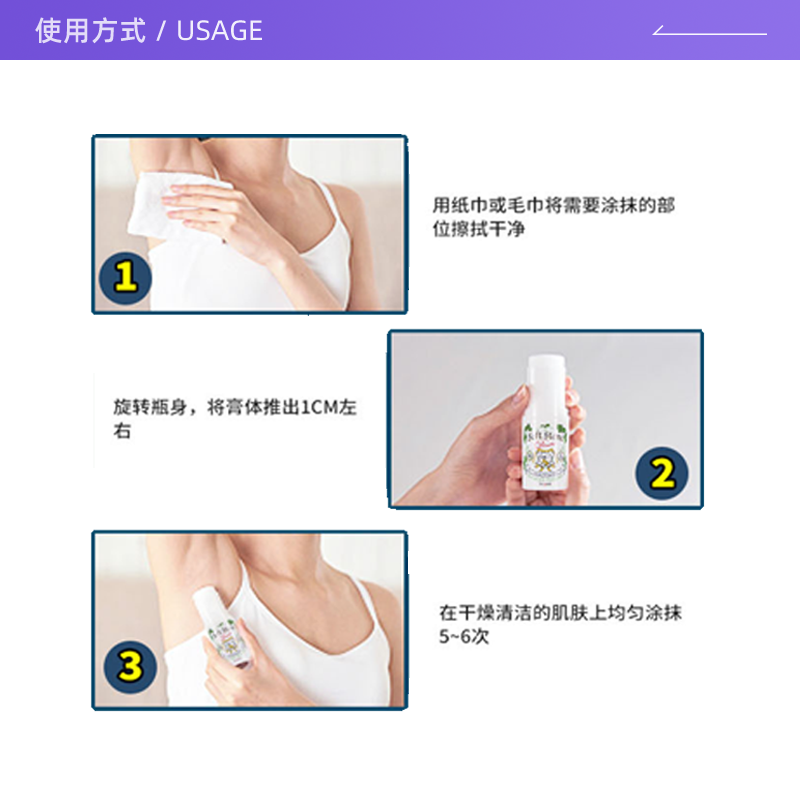 使用方式 / USAGE

1

用纸巾或毛巾将需要涂抹的部位擦拭干净

旋转瓶身，将膏体推出1CM左右

2

3

在干燥清洁的肌肤上均匀涂抹5~6次