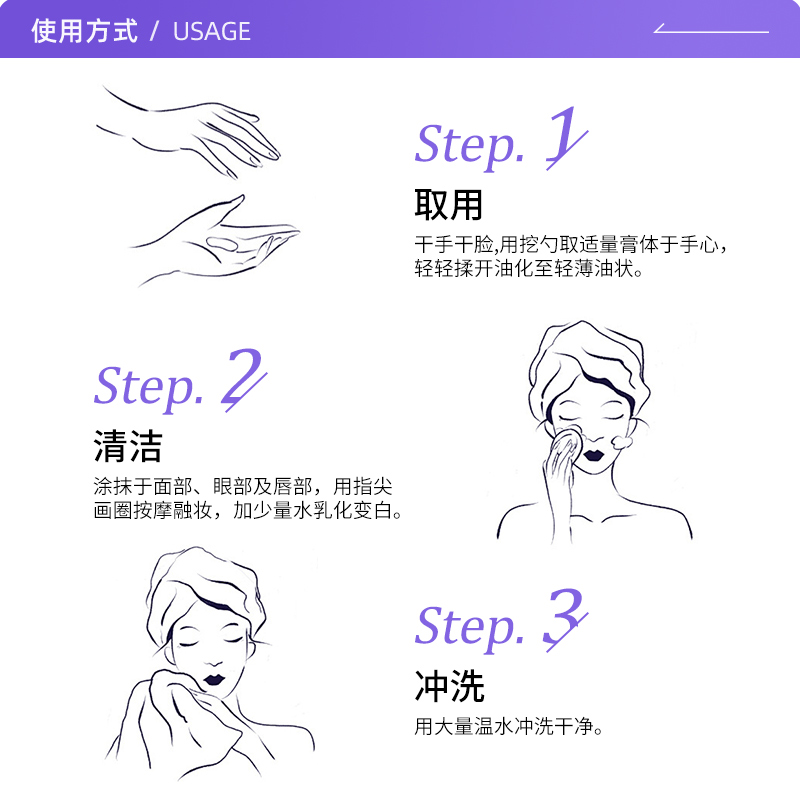 使用方式 / USAGE

Step. 1
取用
干手干脸,用挖勺取适量膏体于手心，轻轻揉开油化至轻薄油状。

Step. 2
清洁
涂抹于面部、眼部及唇部，用指尖画圈按摩融妆，加少量水乳化变白。

Step. 3
冲洗
用大量温水冲洗干净。