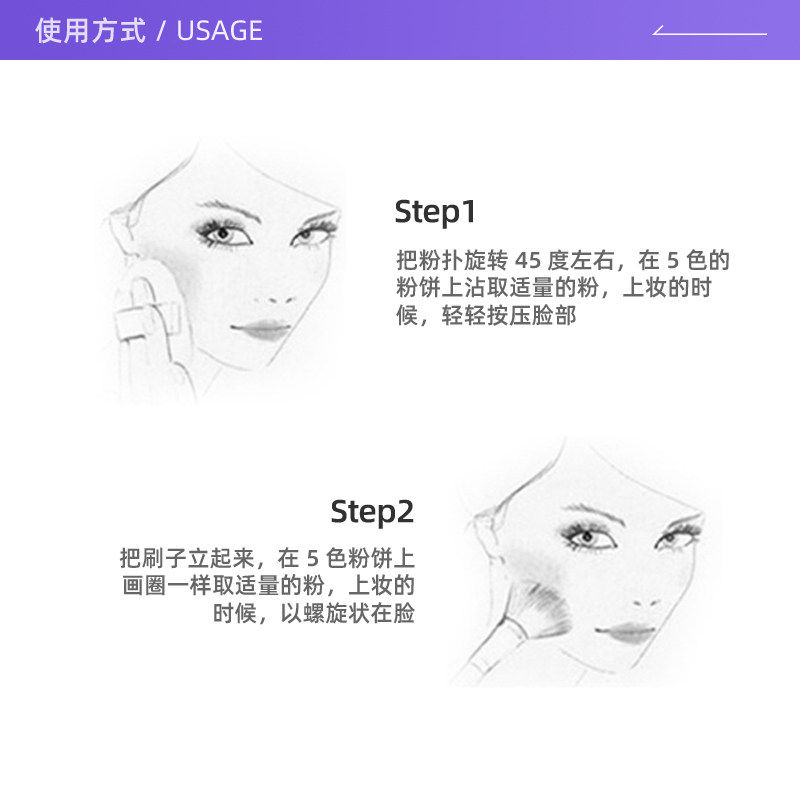 使用方式 / USAGE

Step1

把粉扑旋转 45 度左右，在 5 色的粉饼上沾取适量的粉，上妆的时候，轻轻按压脸部

Step2

把刷子立起来，在 5 色粉饼上画圈一样取适量的粉，上妆的时候，以螺旋状在脸