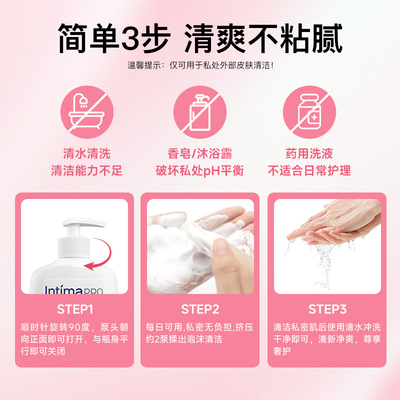 简单3步 清爽不粘腻

温馨提示：仅可用于私处外部皮肤清洁！

清水清洗
清洁能力不足

香皂/沐浴露
破坏私处pH平衡

药用洗液
不适合日常护理

IntimaPRO

STEP1
顺时针旋转90度，泵头朝向正面即可打开，与瓶身平行即可关闭

STEP2
每日可用,私密无负担,挤压约2泵揉出泡沫清洁

STEP3
清洁私密肌后使用清水冲洗干净即可，清新净爽，尊享奢护