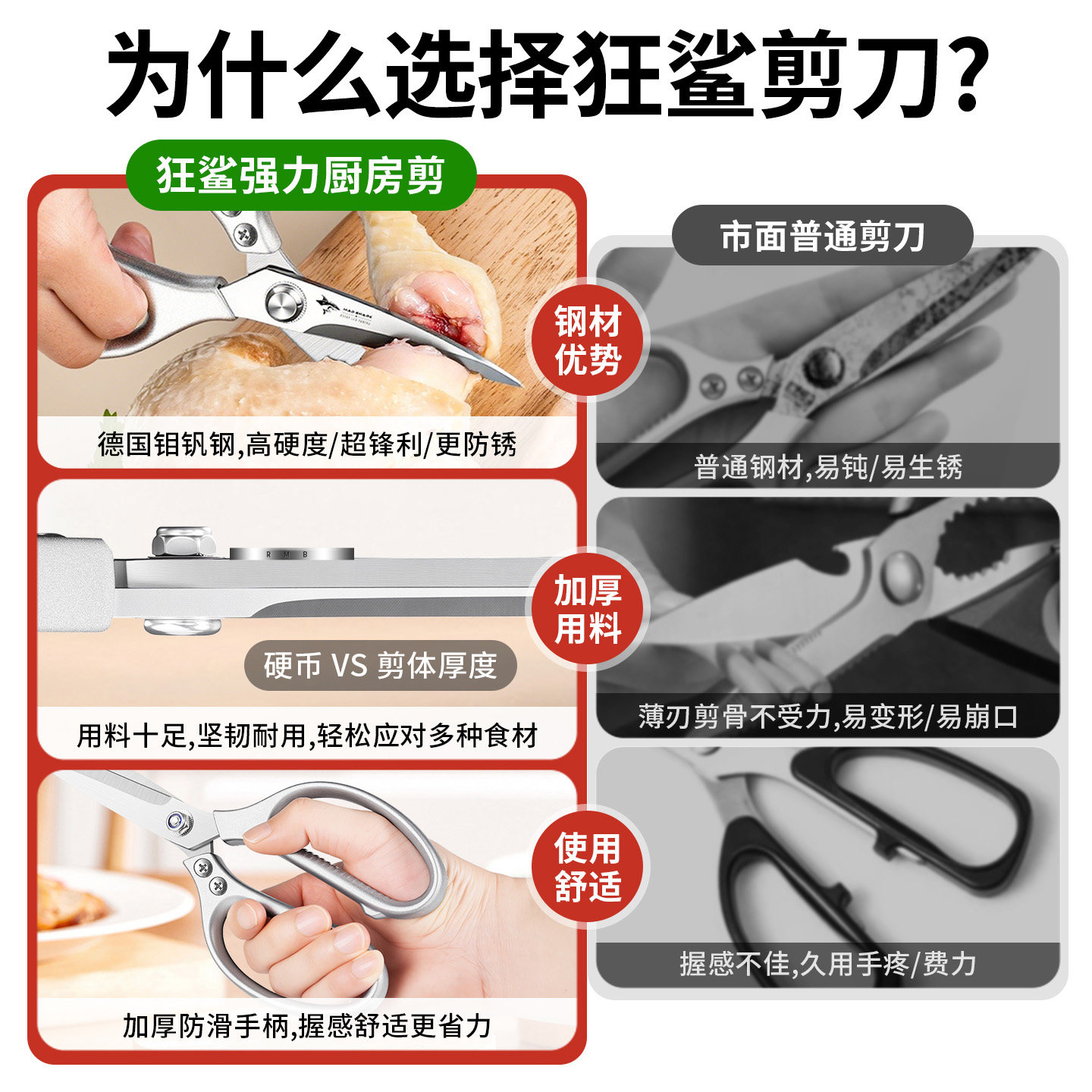 为什么选择狂鲨剪刀？

狂鲨强力厨房剪

MAD SHARK

德国钼钒钢,高硬度/超锋利/更防锈

R M B

硬币 VS 剪体厚度

用料十足,坚韧耐用,轻松应对多种食材

加厚防滑手柄,握感舒适更省力

钢材优势

加厚用料

使用舒适

市面普通剪刀

普通钢材,易钝/易生锈

薄刃剪骨不受力,易变形/易崩口

握感不佳,久用手疼/费力