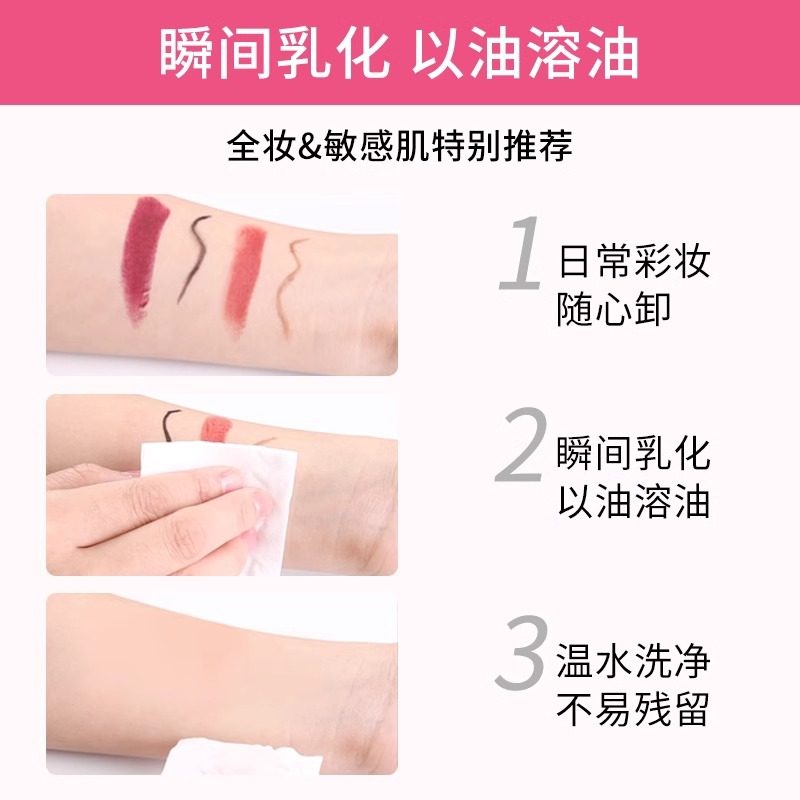 瞬间乳化 以油溶油

全妆&敏感肌特别推荐

1 日常彩妆 随心卸

2 瞬间乳化 以油溶油

3 温水洗净 不易残留