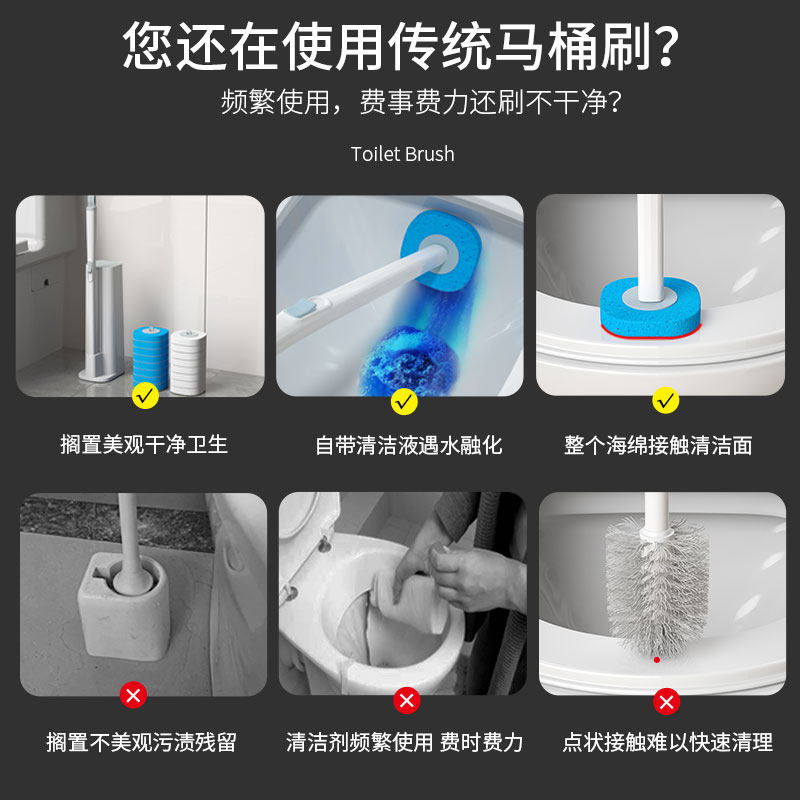 您还在使用传统马桶刷?

频繁使用，费事费力还刷不干净?

Toilet Brush

搁置美观干净卫生

自带清洁液遇水融化

整个海绵接触清洁面

搁置不美观污渍残留

清洁剂频繁使用 费时费力

点状接触难以快速清理