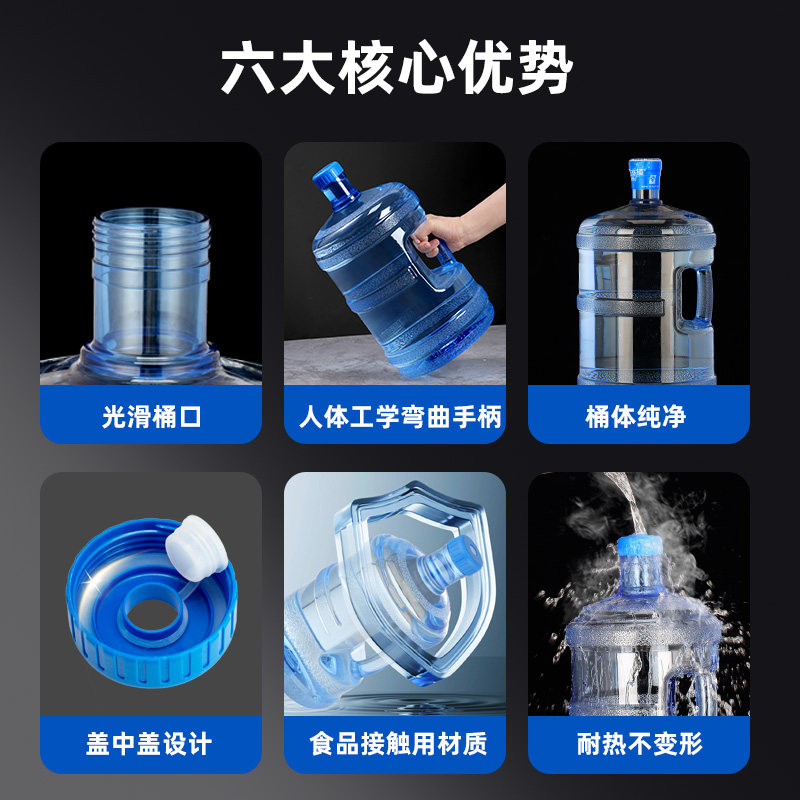 六大核心优势

光滑桶口

人体工学弯曲手柄

桶体纯净

盖中盖设计

食品接触用材质

耐热不变形