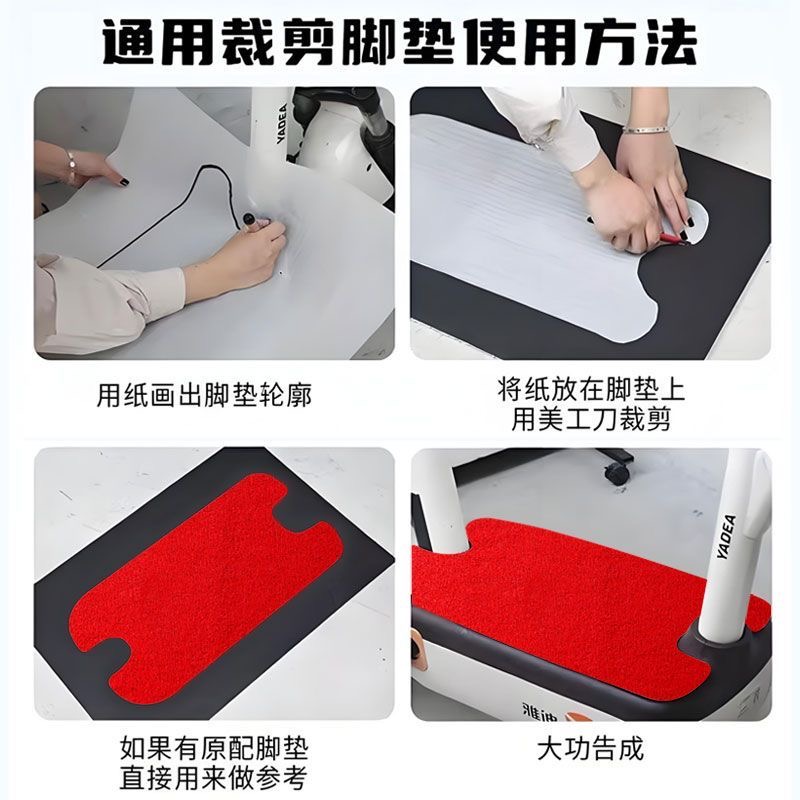 通用裁剪脚垫使用方法

YADEA

用纸画出脚垫轮廓

将纸放在脚垫上
用美工刀裁剪

如果有原配脚垫
直接用来做参考

YADEA

雅迪

大功告成