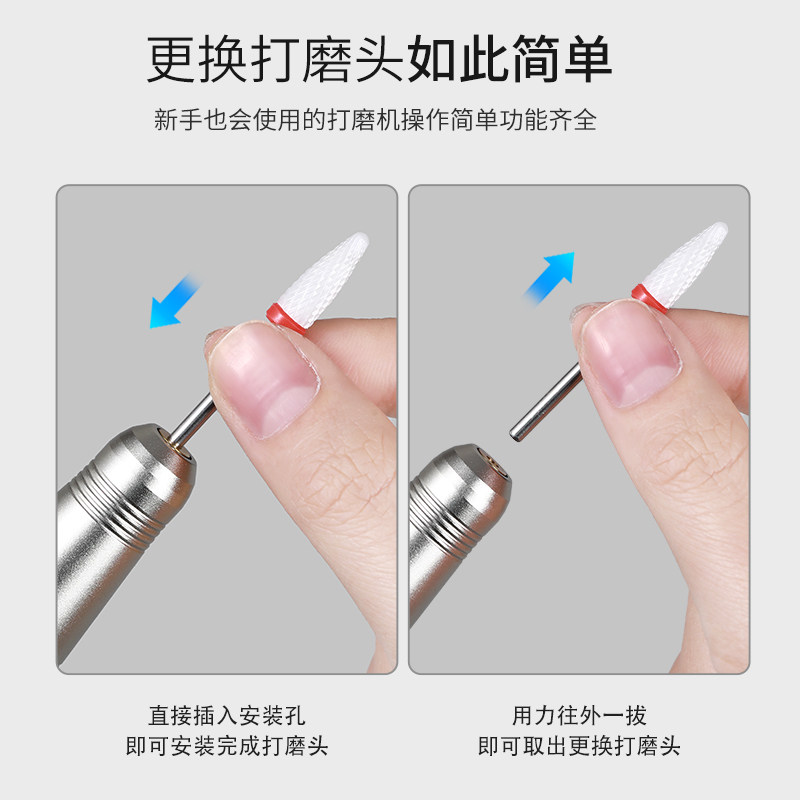 更换打磨头如此简单

新手也会使用的打磨机操作简单功能齐全

直接插入安装孔
即可安装完成打磨头

用力往外一拔
即可取出更换打磨头