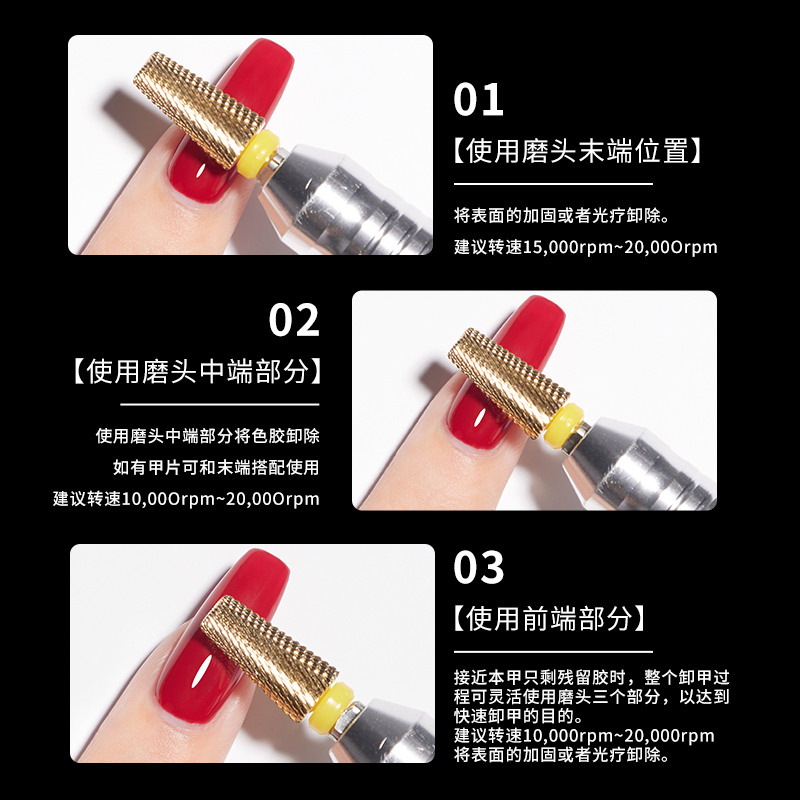 01

【使用磨头末端位置】

将表面的加固或者光疗卸除。

建议转速15,000rpm~20,00Orpm

02

【使用磨头中端部分】

使用磨头中端部分将色胶卸除

如有甲片可和末端搭配使用

建议转速10,00Orpm~20,00Orpm

03

【使用前端部分】

接近本甲只剩残留胶时，整个卸甲过程可灵活使用磨头三个部分，以达到快速卸甲的目的。

建议转速10,000rpm~20,000rpm

将表面的加固或者光疗卸除。