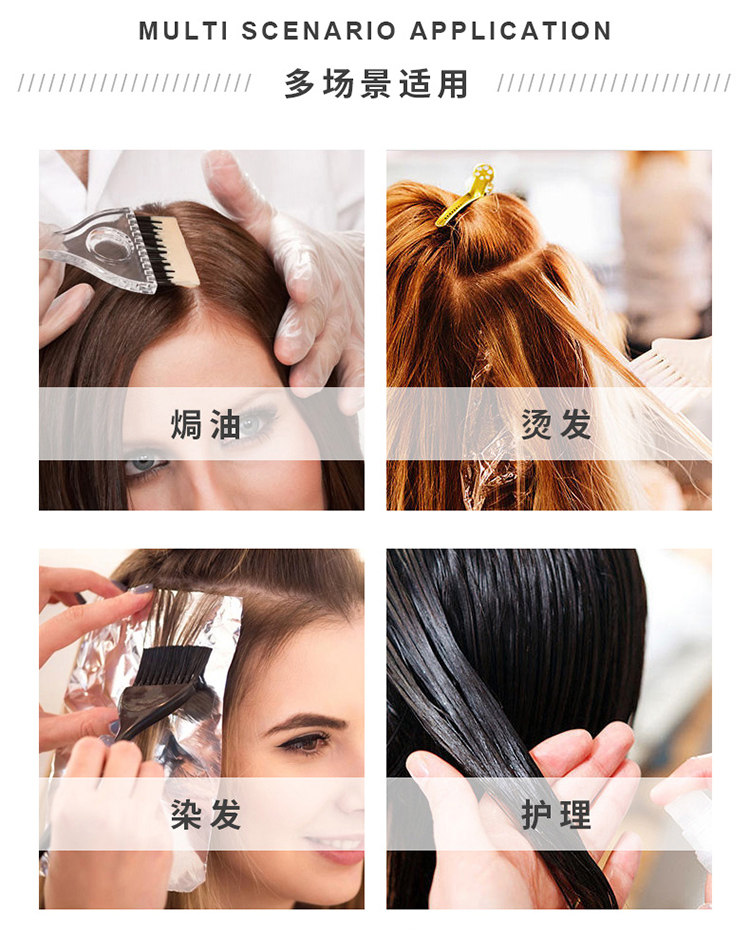 MULTI SCENARIO APPLICATION

多场景适用

焗油

烫发

染发

护理