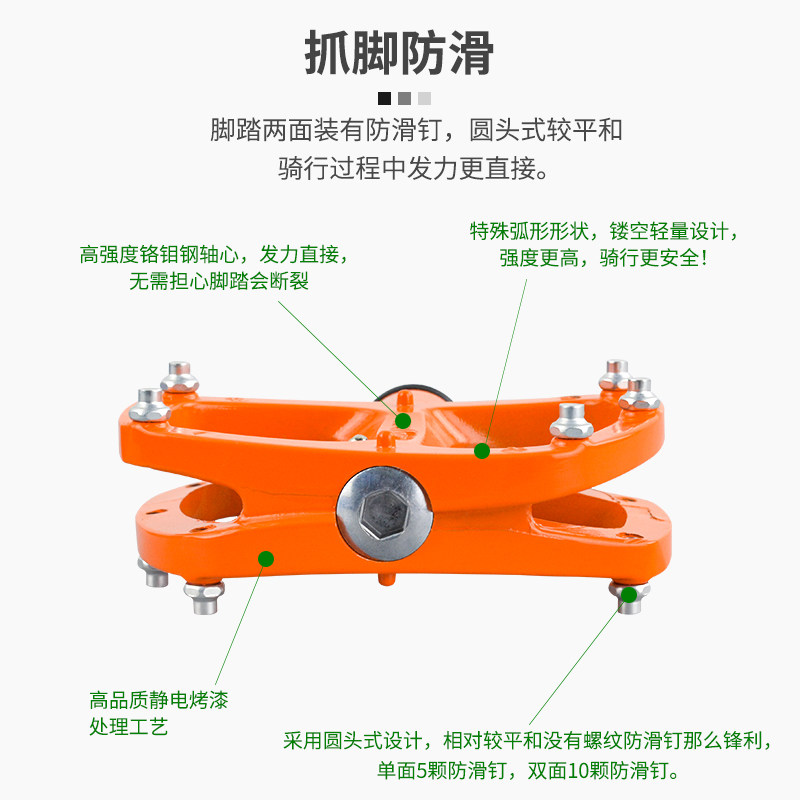 抓脚防滑

脚踏两面装有防滑钉，圆头式较平和
骑行过程中发力更直接。

高强度铬钼钢轴心，发力直接，
无需担心脚踏会断裂

特殊弧形形状，镂空轻量设计，
强度更高，骑行更安全！

高品质静电烤漆
处理工艺

采用圆头式设计，相对较平和没有螺纹防滑钉那么锋利，
单面5颗防滑钉，双面10颗防滑钉。