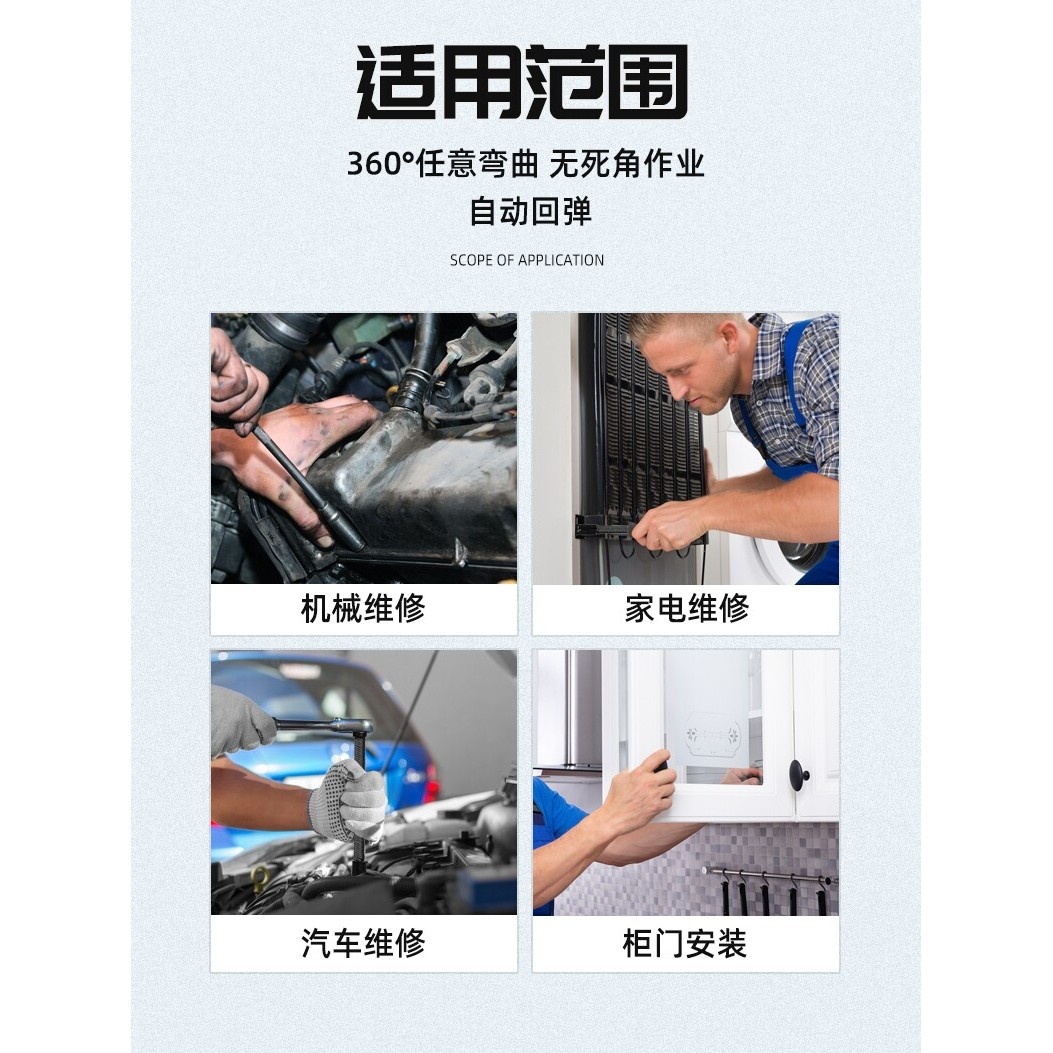 适用范围

360°任意弯曲 无死角作业
自动回弹

SCOPE OF APPLICATION

机械维修

家电维修

汽车维修

柜门安装