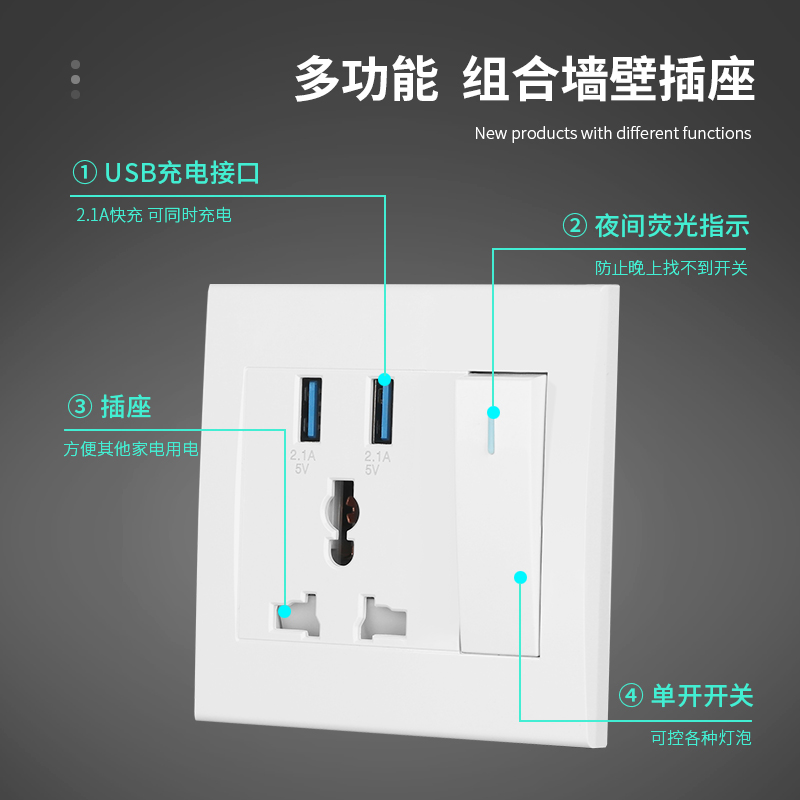 多功能 组合墙壁插座

New products with different functions

① USB充电接口

2.1A快充 可同时充电

② 夜间荧光指示

防止晚上找不到开关

③ 插座

方便其他家电用电

2.1A
5V

2.1A
5V

④ 单开开关

可控各种灯泡