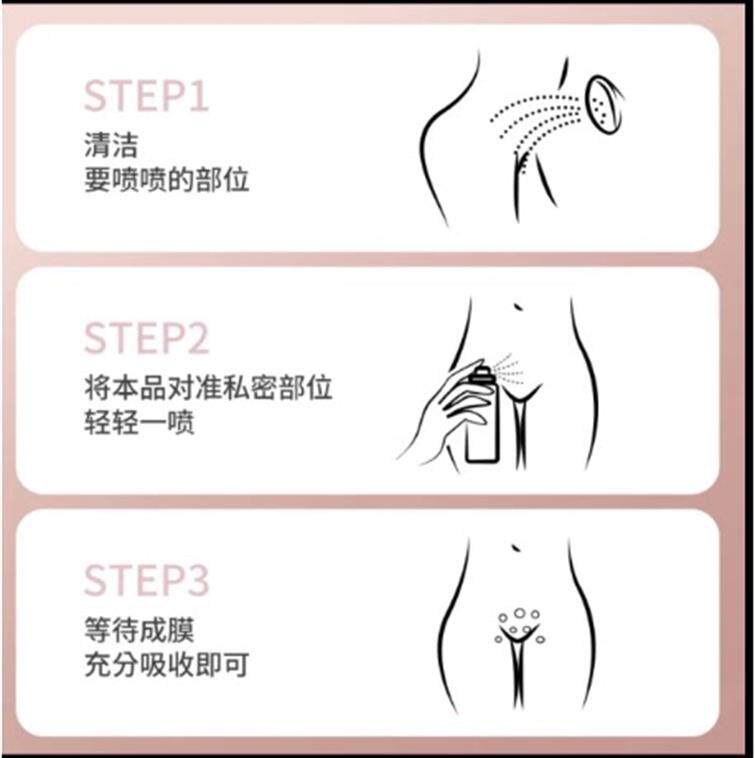 STEP1
清洁
要喷喷的部位

STEP2
将本品对准私密部位
轻轻一喷

STEP3
等待成膜
充分吸收即可