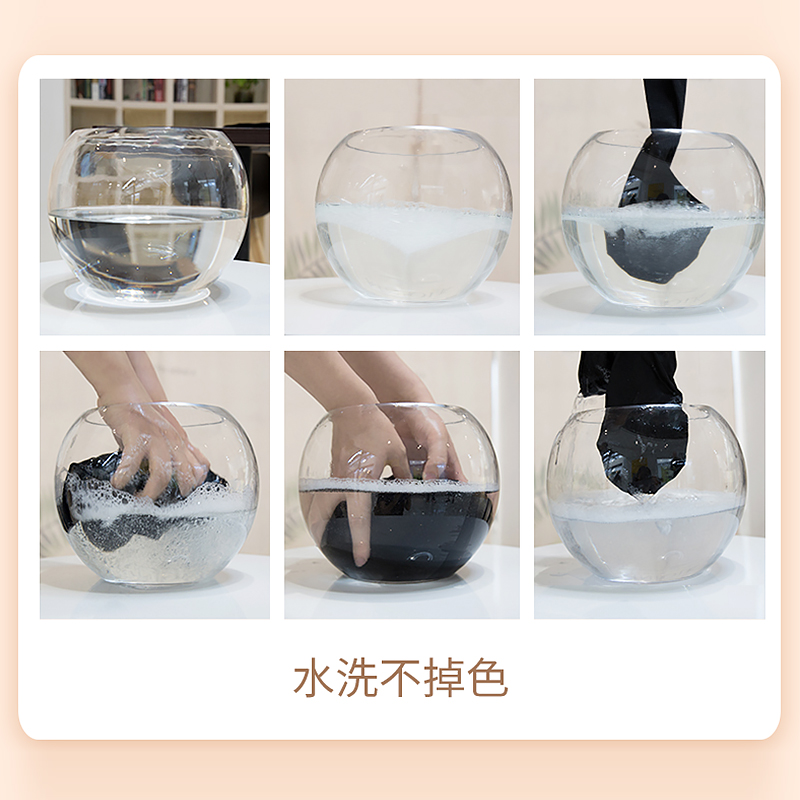 水洗不掉色