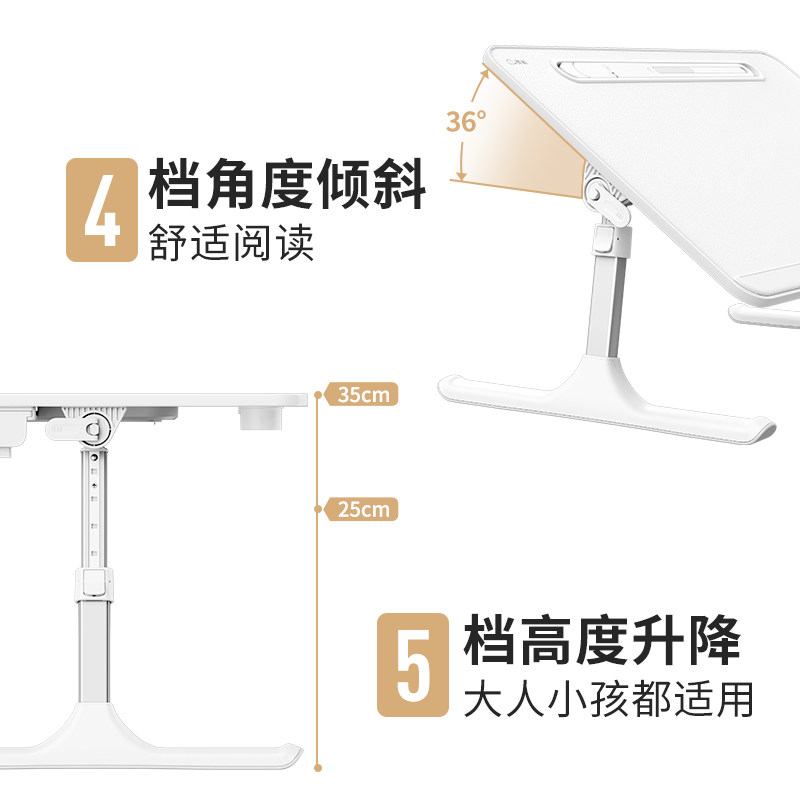 36°

4 档角度倾斜
舒适阅读

35cm

25cm

5 档高度升降
大人小孩都适用