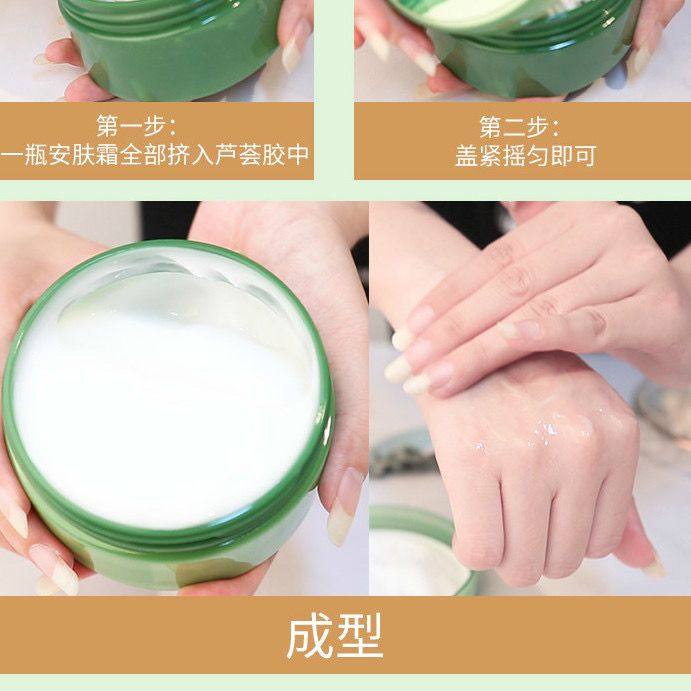 第一步：
一瓶安肤霜全部挤入芦荟胶中

第二步：
盖紧摇匀即可

成型