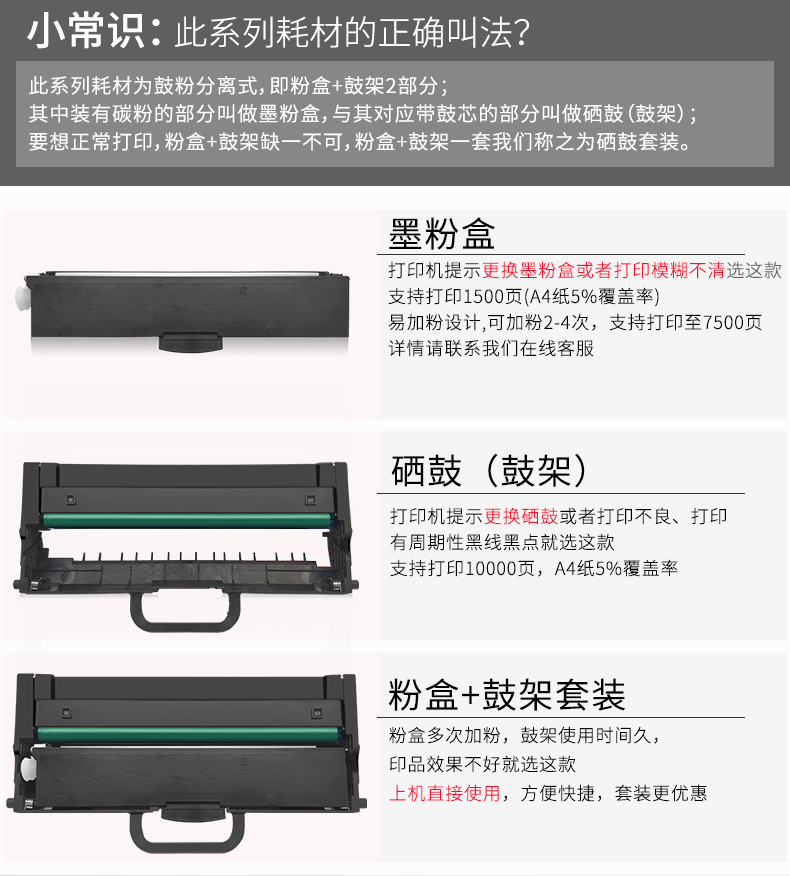 小常识：此系列耗材的正确叫法？

此系列耗材为鼓粉分离式，即粉盒+鼓架2部分；
其中装有碳粉的部分叫做墨粉盒，与其对应带鼓芯的部分叫做硒鼓（鼓架）；
要想正常打印，粉盒+鼓架缺一不可，粉盒+鼓架一套我们称之为硒鼓套装。

墨粉盒

打印机提示更换墨粉盒或者打印模糊不清选这款
支持打印1500页(A4纸5%覆盖率)
易加粉设计，可加粉2-4次，支持打印至7500页
详情请联系我们在线客服

硒鼓（鼓架）

打印机提示更换硒鼓或者打印不良、打印有周期性黑线黑点就选这款
支持打印10000页，A4纸5%覆盖率

粉盒+鼓架套装

粉盒多次加粉，鼓架使用时间久，
印品效果不好就选这款
上机直接使用，方便快捷，套装更优惠