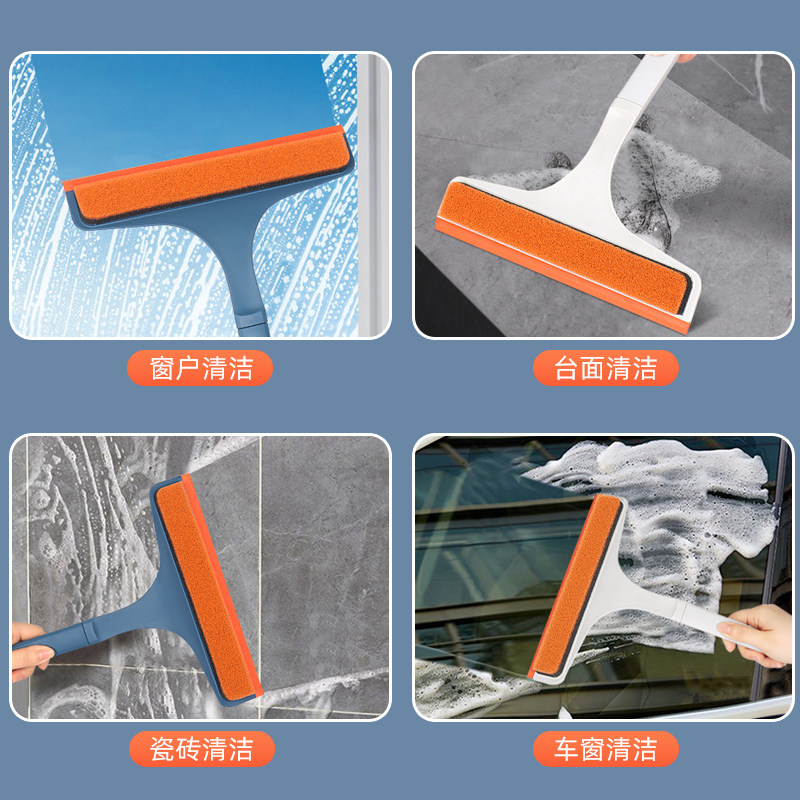 窗户清洁

台面清洁

瓷砖清洁

车窗清洁