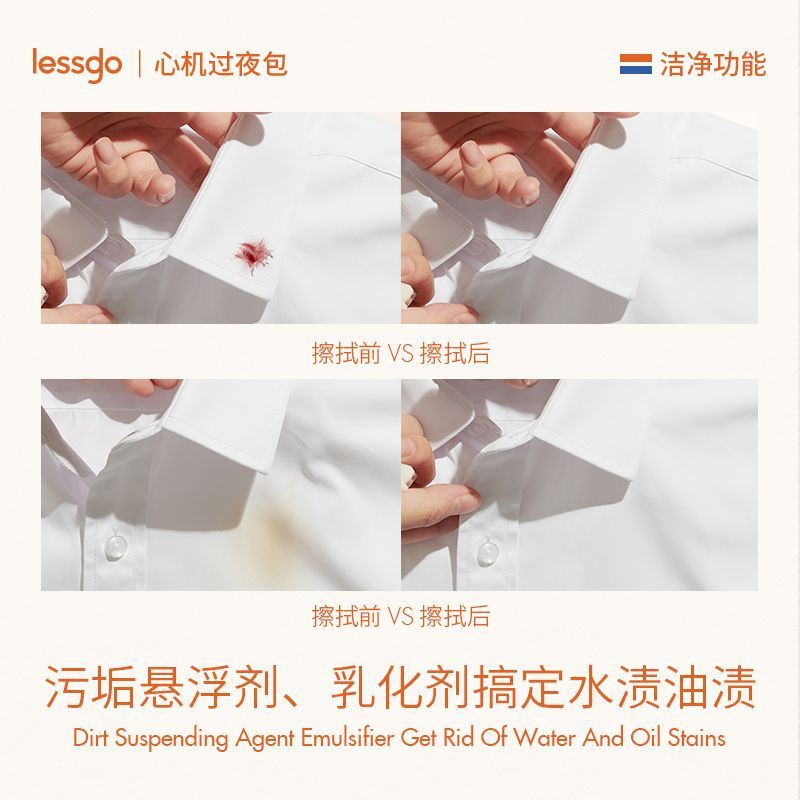 lessgo | 心机过夜包

洁净功能

擦拭前 VS 擦拭后

擦拭前 VS 擦拭后

污垢悬浮剂、乳化剂搞定水渍油渍

Dirt Suspending Agent Emulsifier Get Rid Of Water And Oil Stains