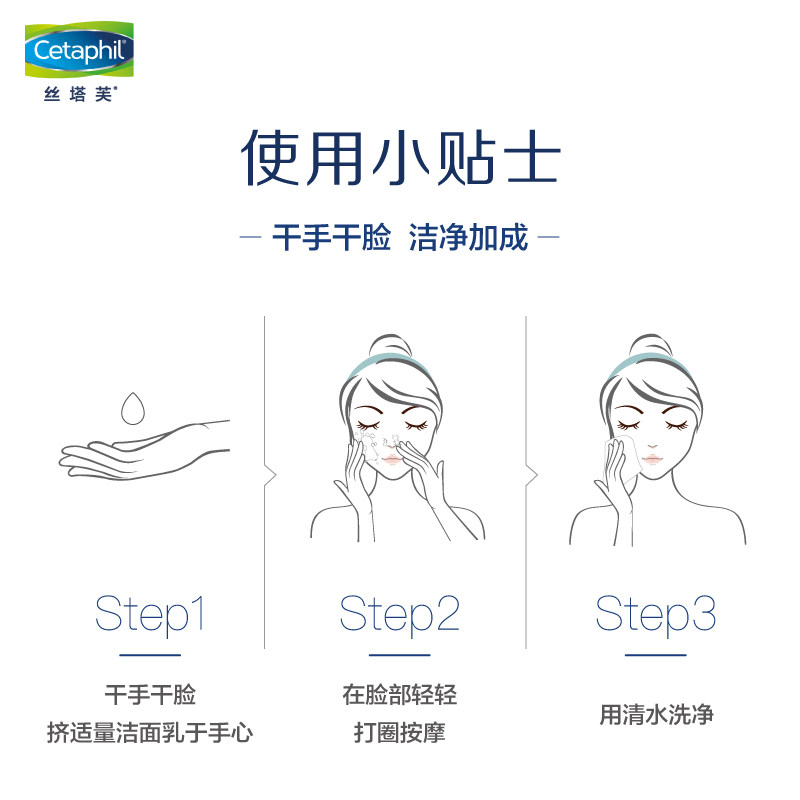 Cetaphil
丝塔芙®

使用小贴士

— 干手干脸 洁净加成 —

Step1

干手干脸
挤适量洁面乳于手心

Step2

在脸部轻轻
打圈按摩

Step3

用清水洗净