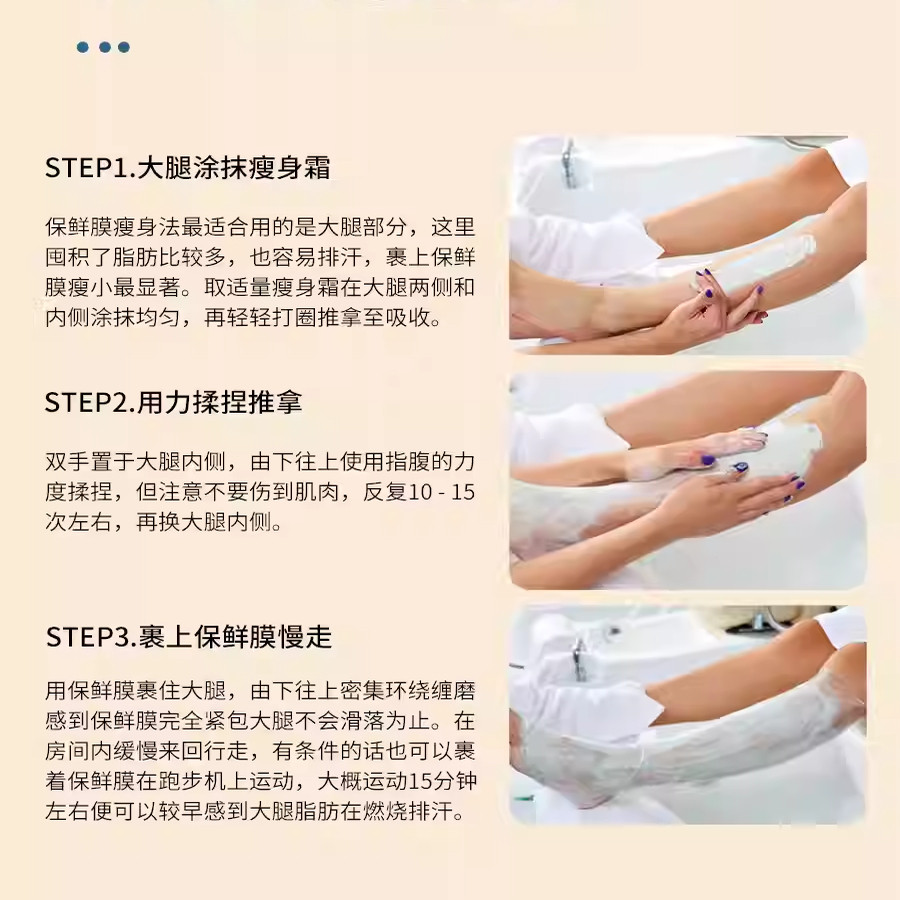 STEP1.大腿涂抹瘦身霜

保鲜膜瘦身法最适合用的是大腿部分，这里囤积了脂肪比较多，也容易排汗，裹上保鲜膜瘦小最显著。取适量瘦身霜在大腿两侧和内侧涂抹均匀，再轻轻打圈推拿至吸收。

STEP2.用力揉捏推拿

双手置于大腿内侧，由下往上使用指腹的力度揉捏，但注意不要伤到肌肉，反复10 - 15次左右，再换大腿内侧。

STEP3.裹上保鲜膜慢走

用保鲜膜裹住大腿，由下往上密集环绕缠磨感到保鲜膜完全紧包大腿不会滑落为止。在房间内缓慢来回行走，有条件的话也可以裹着保鲜膜在跑步机上运动，大概运动15分钟左右便可以较早感到大腿脂肪在燃烧排汗。