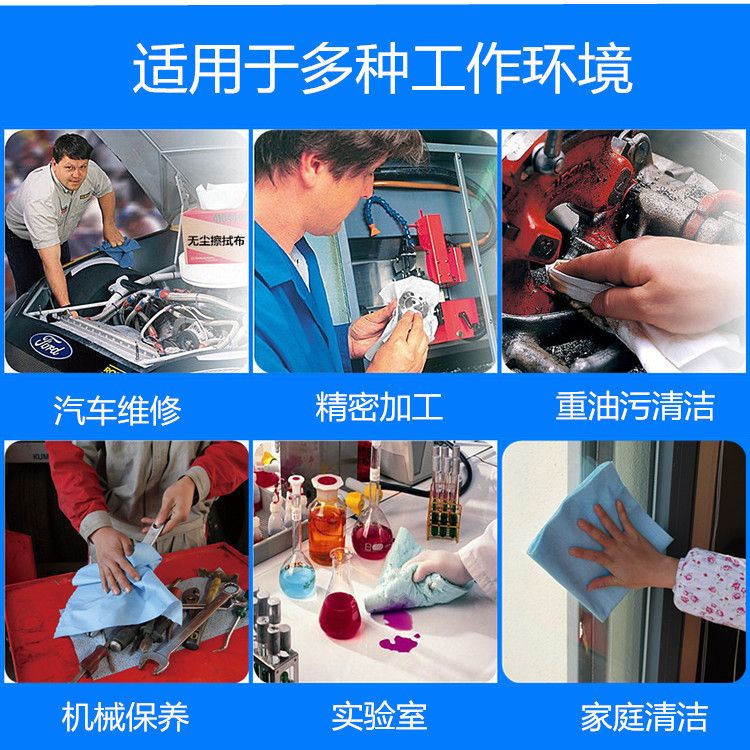 适用于多种工作环境

无尘擦拭布

Ford

汽车维修

精密加工

重油污清洁

机械保养

实验室

家庭清洁