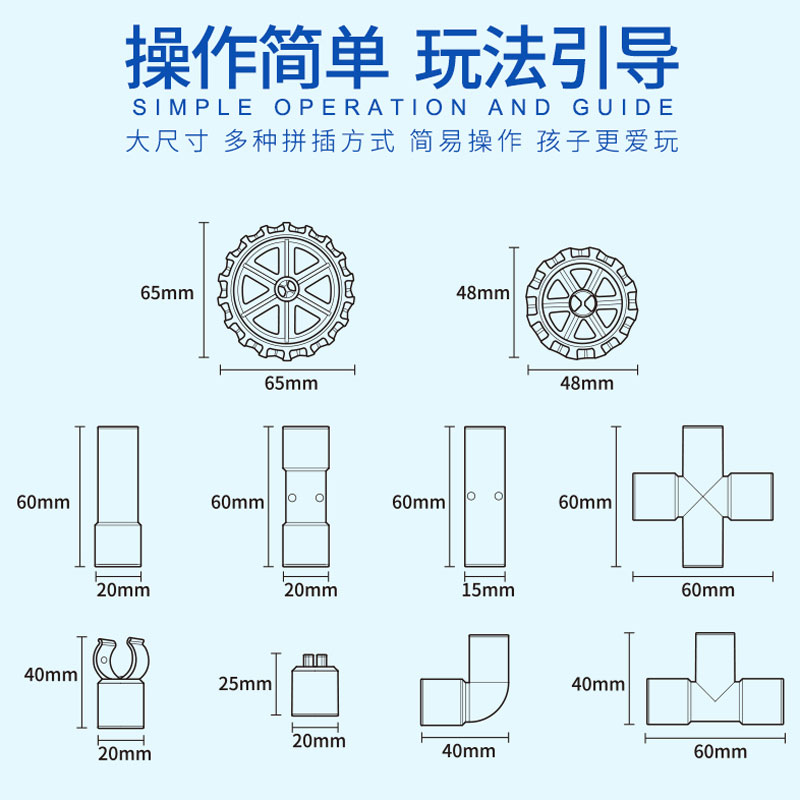 操作简单 玩法引导
SIMPLE OPERATION AND GUIDE
大尺寸 多种拼插方式 简易操作 孩子更爱玩

65mm
65mm
48mm
48mm

60mm
20mm
60mm
20mm
60mm
15mm
60mm
60mm

40mm
20mm
25mm
20mm
40mm
40mm
60mm