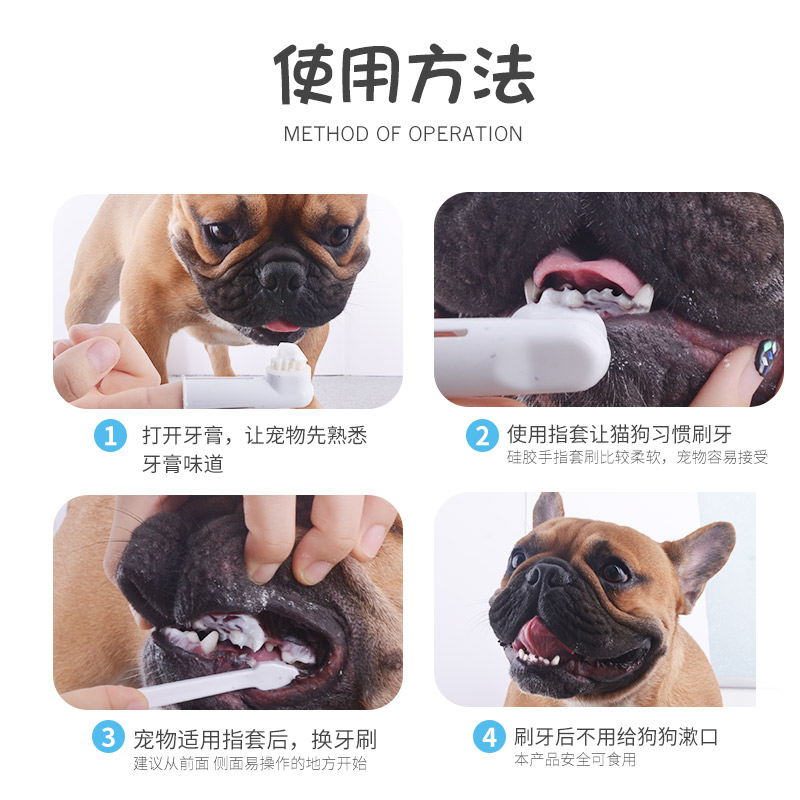 使用方法

METHOD OF OPERATION

1 打开牙膏，让宠物先熟悉牙膏味道

2 使用指套让猫狗习惯刷牙
硅胶手指套刷比较柔软，宠物容易接受

3 宠物适用指套后，换牙刷
建议从前面 侧面易操作的地方开始

4 刷牙后不用给狗狗漱口
本产品安全可食用