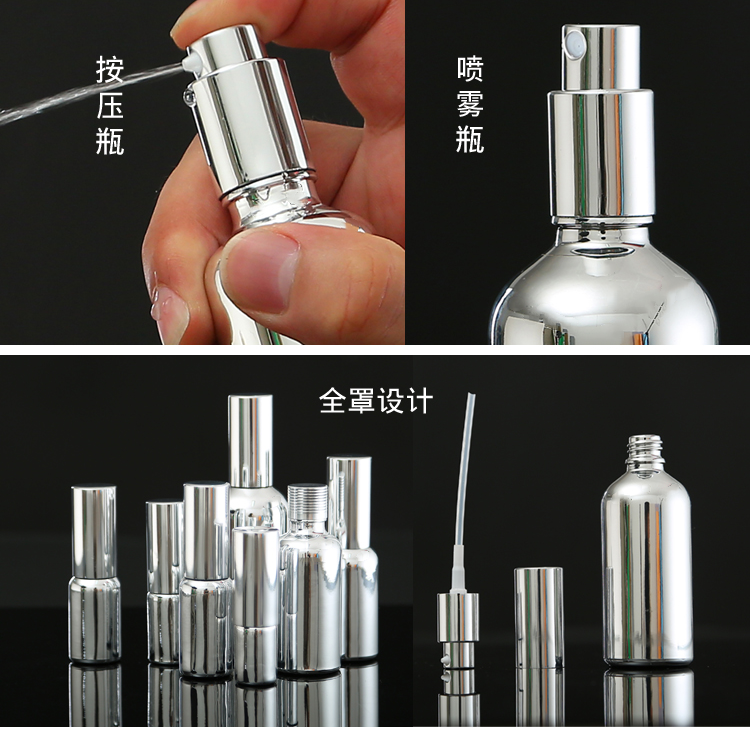 按压瓶

喷雾瓶

全罩设计