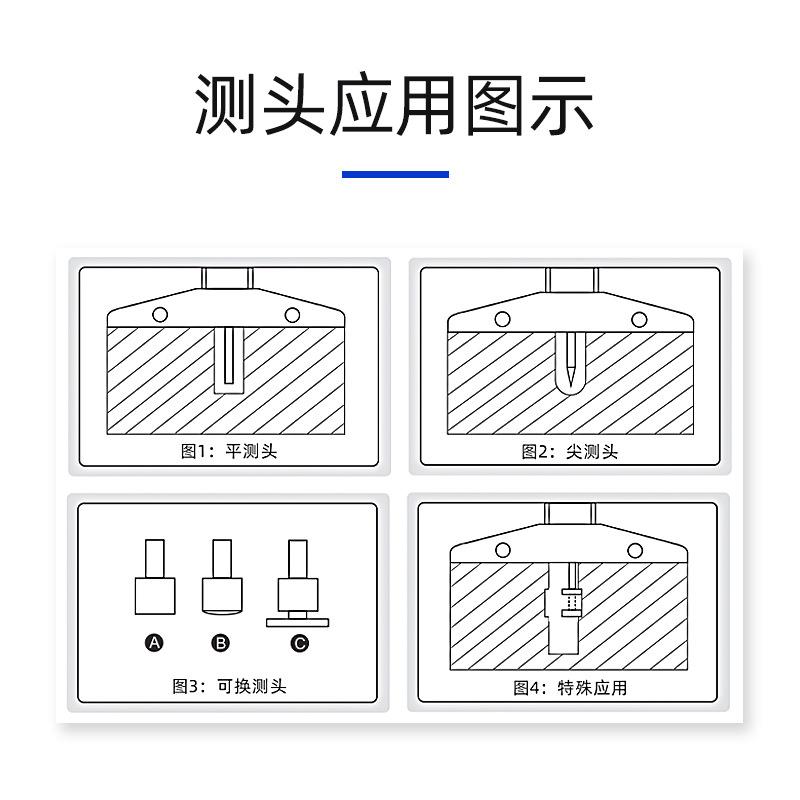 测头应用图示

图1：平测头

图2：尖测头

A B C

图3：可换测头

图4：特殊应用